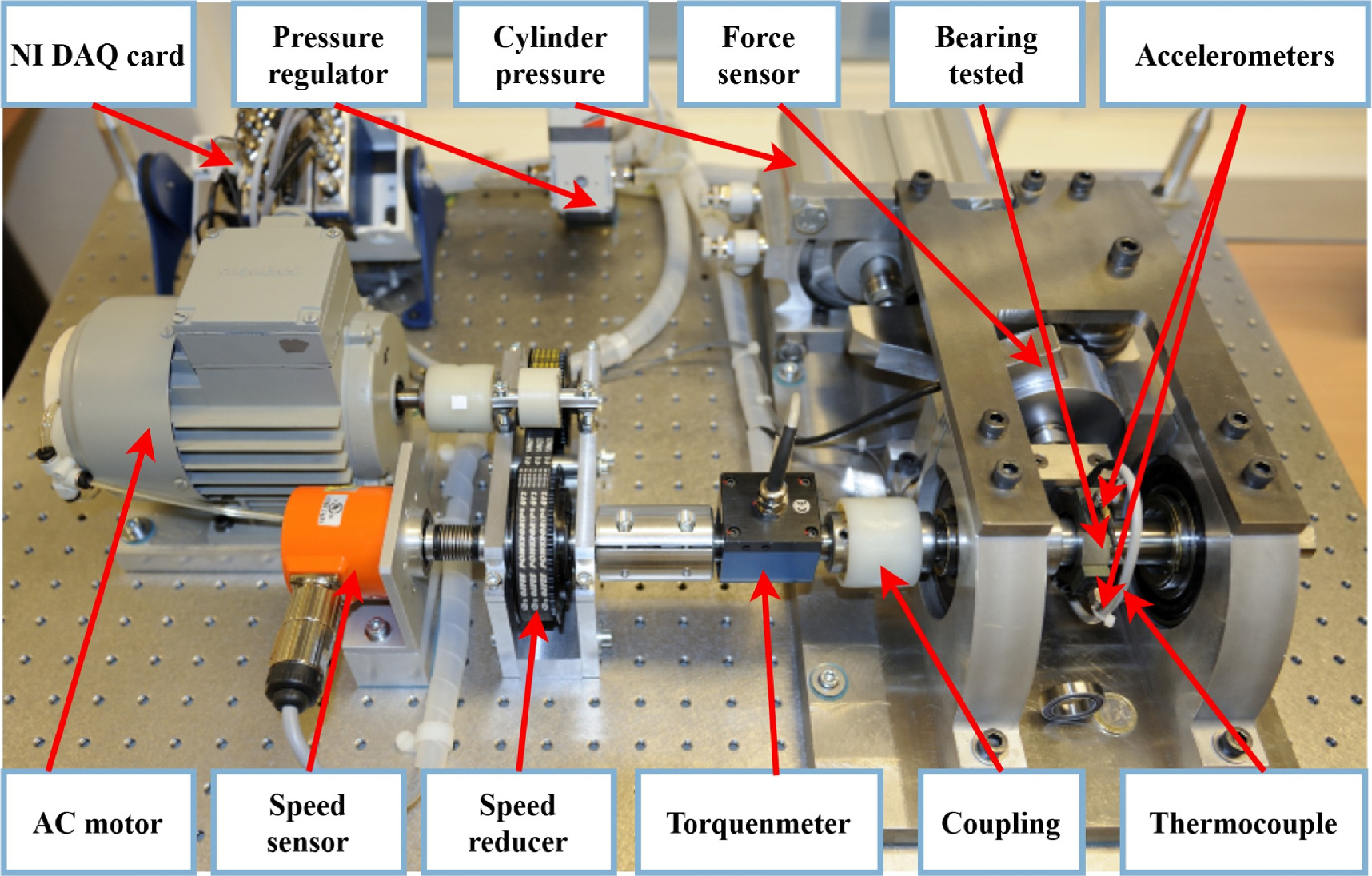 NI DAQ card

Pressure regulator

Cylinder pressure

Force sensor

Bearing tested

Accelerometers

AC motor

Speed sensor

Speed reducer

Torquenmeter

Coupling

Thermocouple