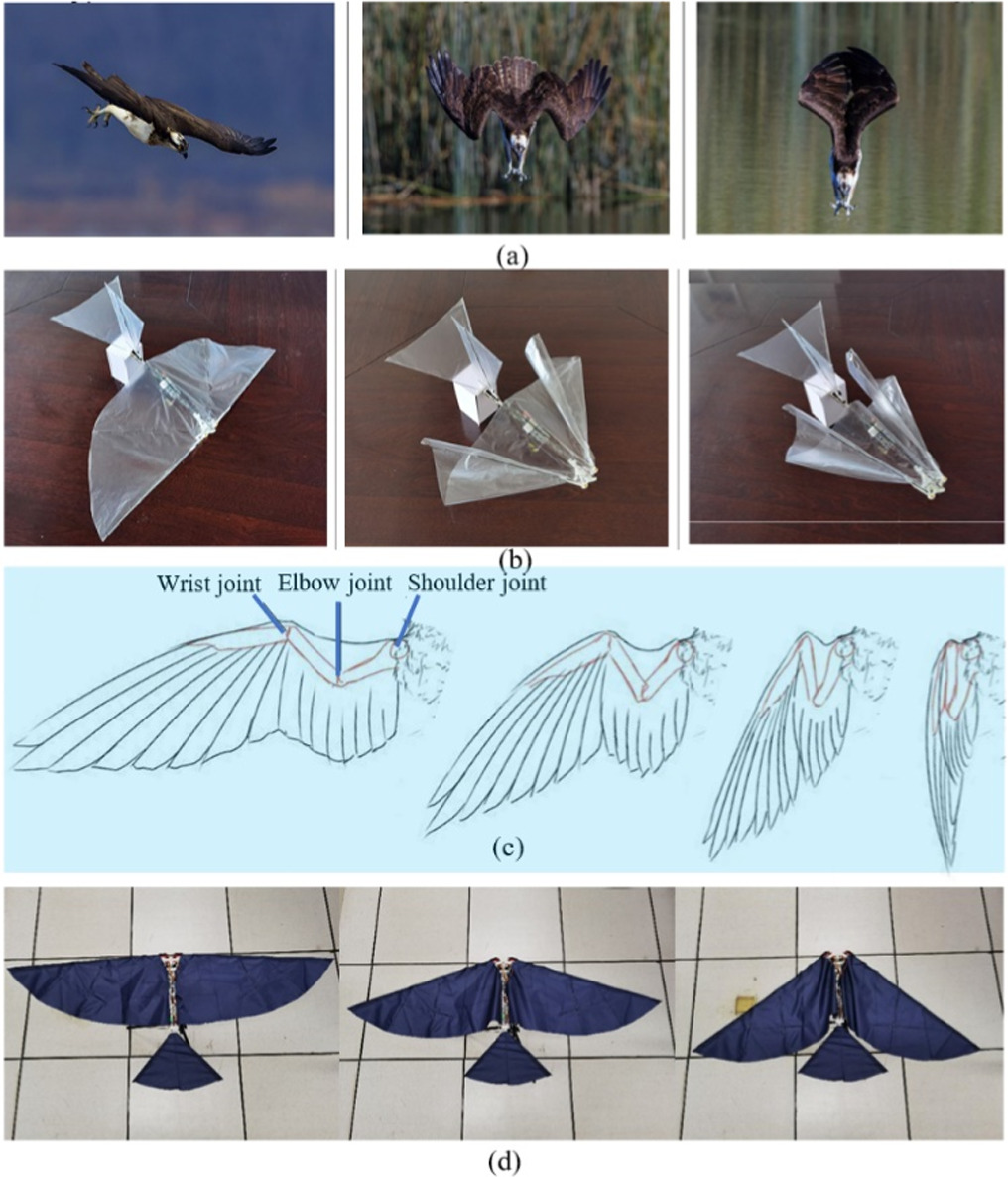 (a)

(b)

Wrist joint Elbow joint Shoulder joint

(c)

(d)