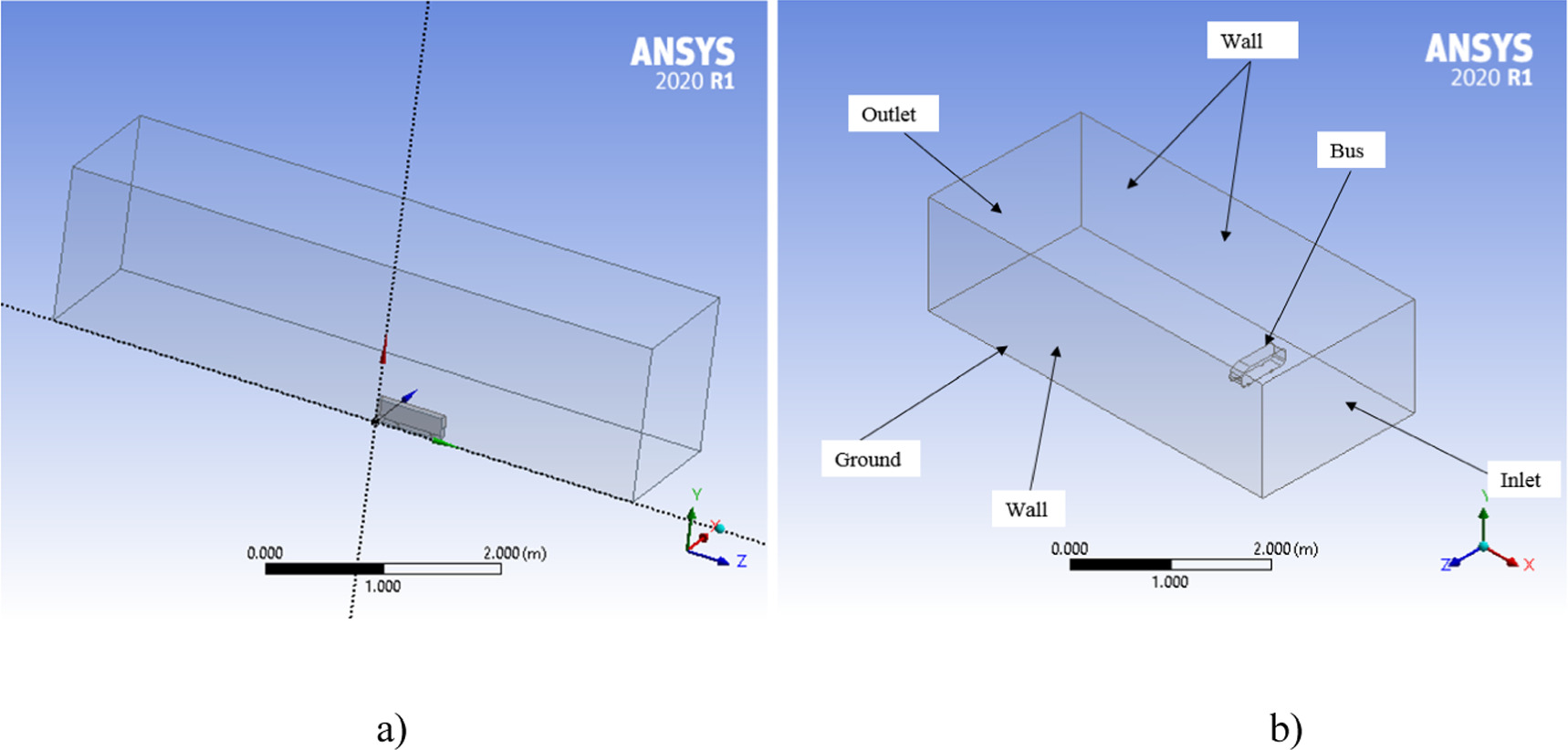 ANSYS
2020 R1

Y
X
Z

0.000
2.000 (m)
1.000

a)

ANSYS
2020 R1

Wall
Outlet
Bus
Ground
Wall
Inlet

Y
Z
X

0.000
2.000 (m)
1.000

b)