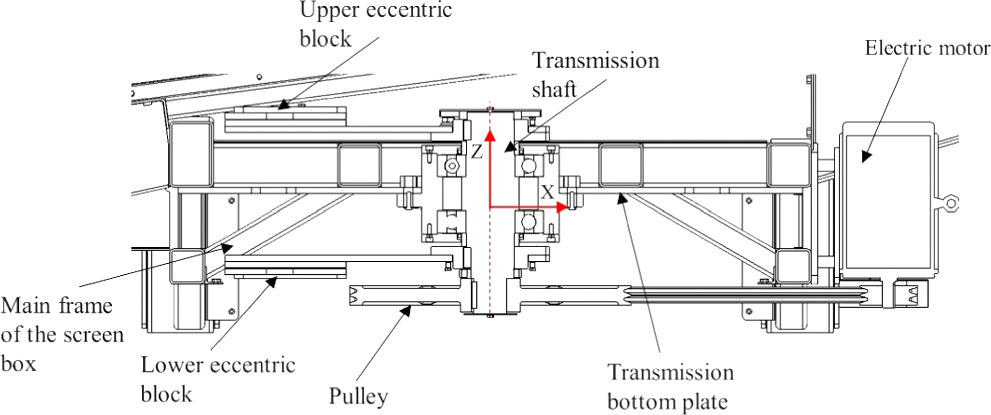 Upper eccentric block

Transmission shaft

Electric motor

Z

X

Main frame of the screen box

Lower eccentric block

Pulley

Transmission bottom plate