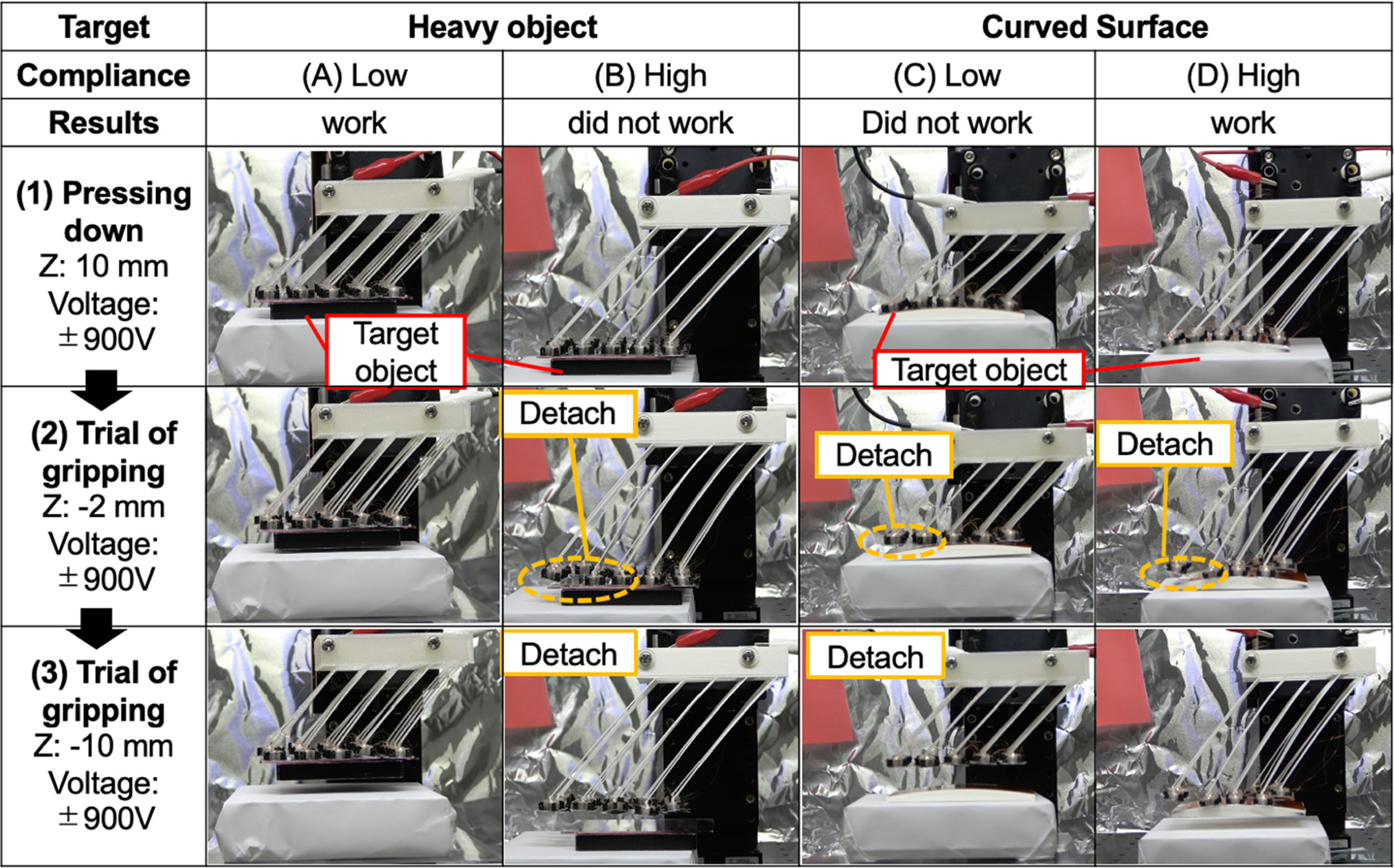 | Target | Heavy object | | Curved Surface | |
|---|---|---|---|---|
| Compliance | (A) Low | (B) High | (C) Low | (D) High |
| Results | work | did not work | Did not work | work |
| (1) Pressing down Z: 10 mm Voltage: ±900V | Target object | | Target object | |
| (2) Trial of gripping Z: -2 mm Voltage: ±900V | | Detach | Detach | Detach |
| (3) Trial of gripping Z: -10 mm Voltage: ±900V | | Detach | Detach | |