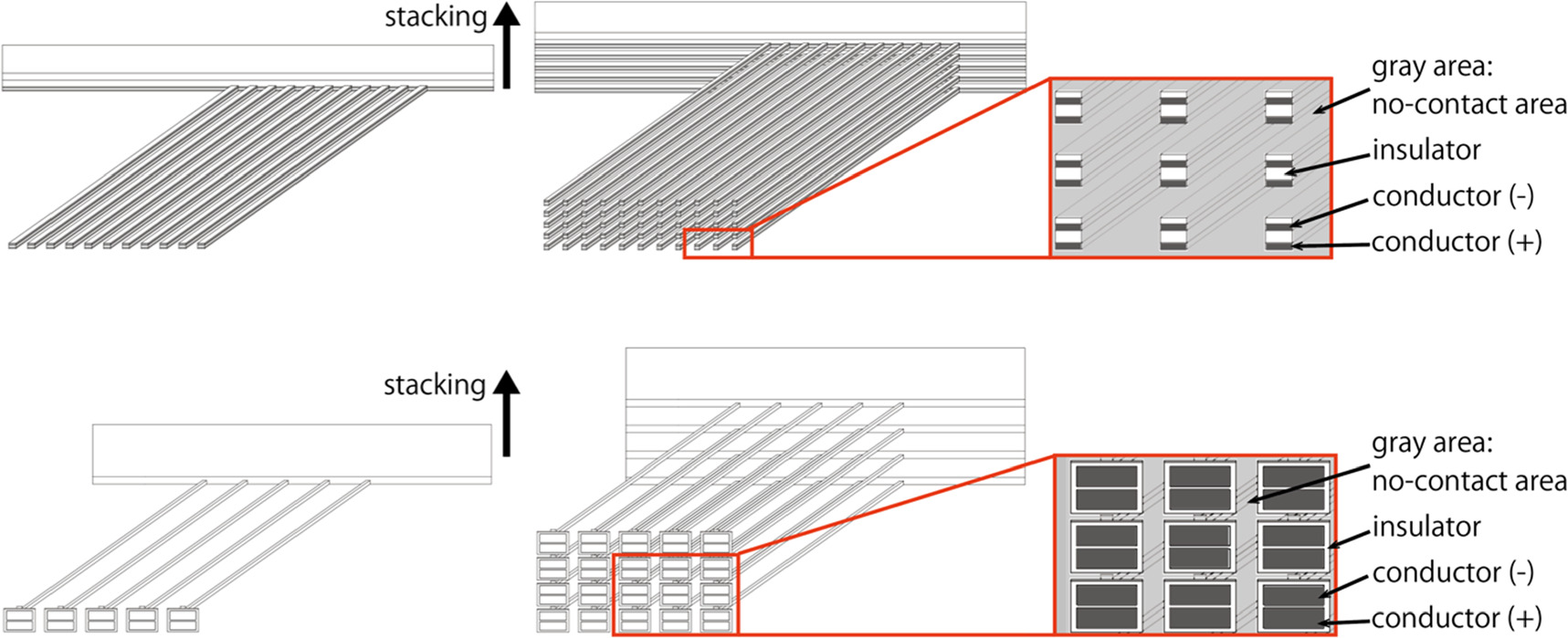 stacking

gray area:
no-contact area
insulator
conductor (-)
conductor (+)

stacking

gray area:
no-contact area
insulator
conductor (-)
conductor (+)