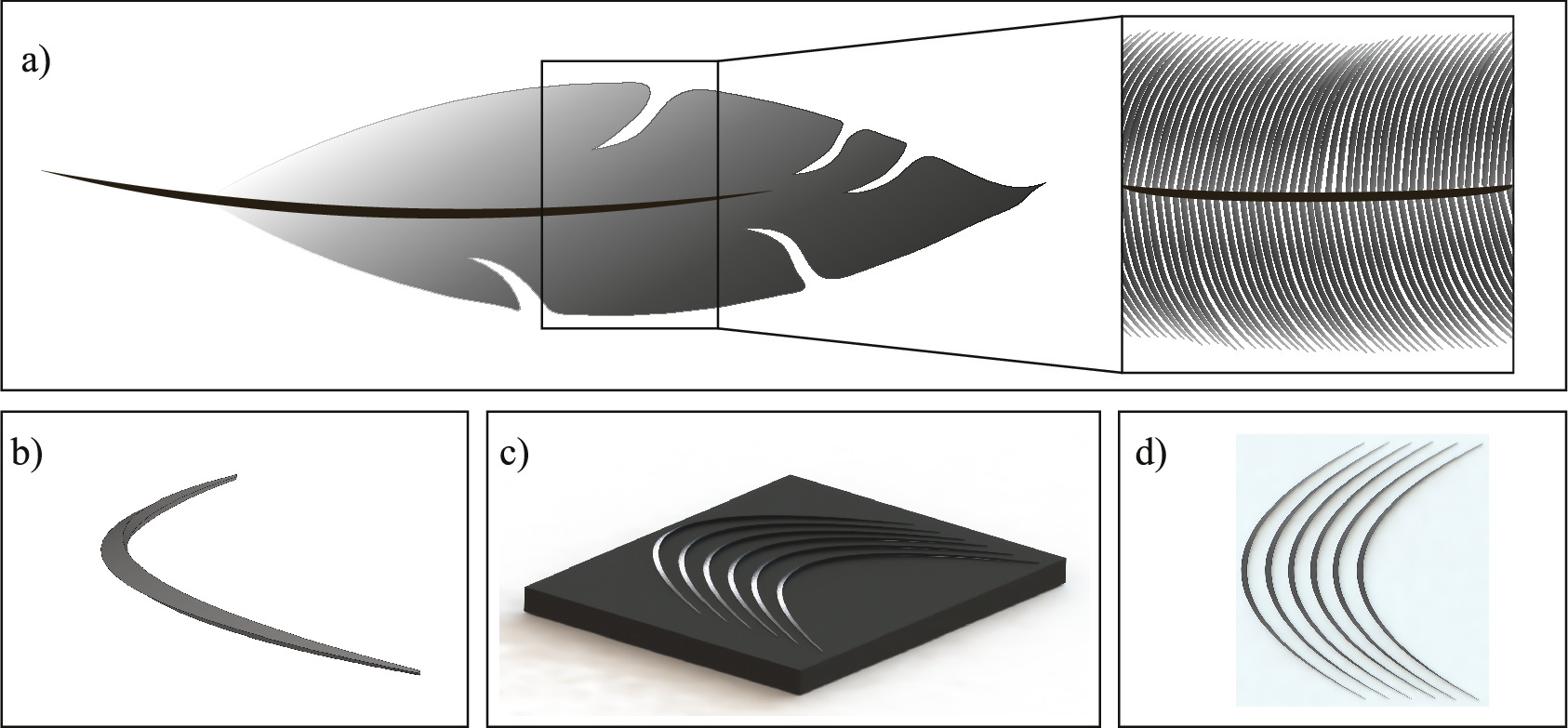 a)

b)

c)

d)