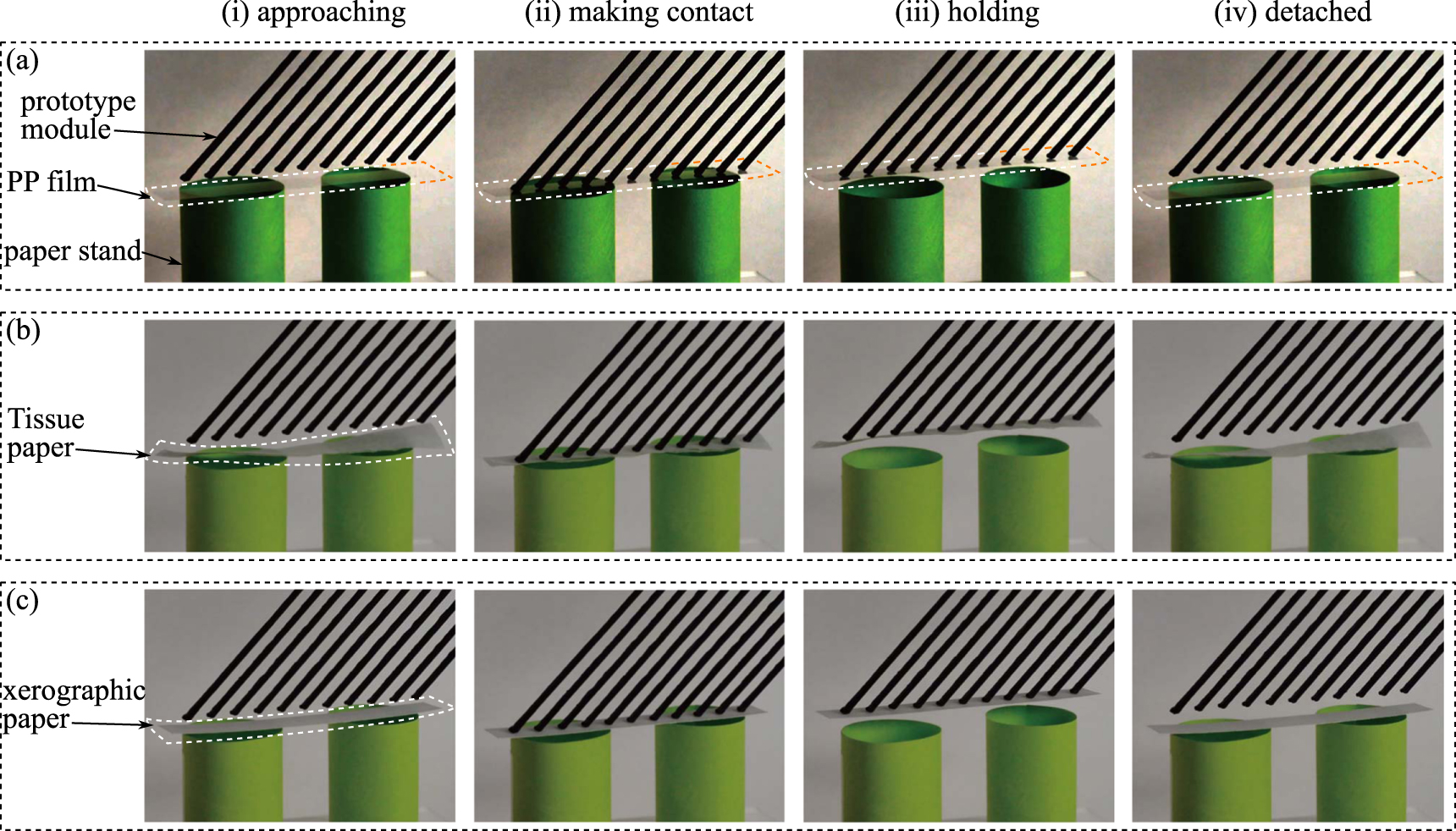 (i) approaching

(ii) making contact

(iii) holding

(iv) detached

(a)

prototype module

PP film

paper stand

(b)

Tissue paper

(c)

xerographic paper