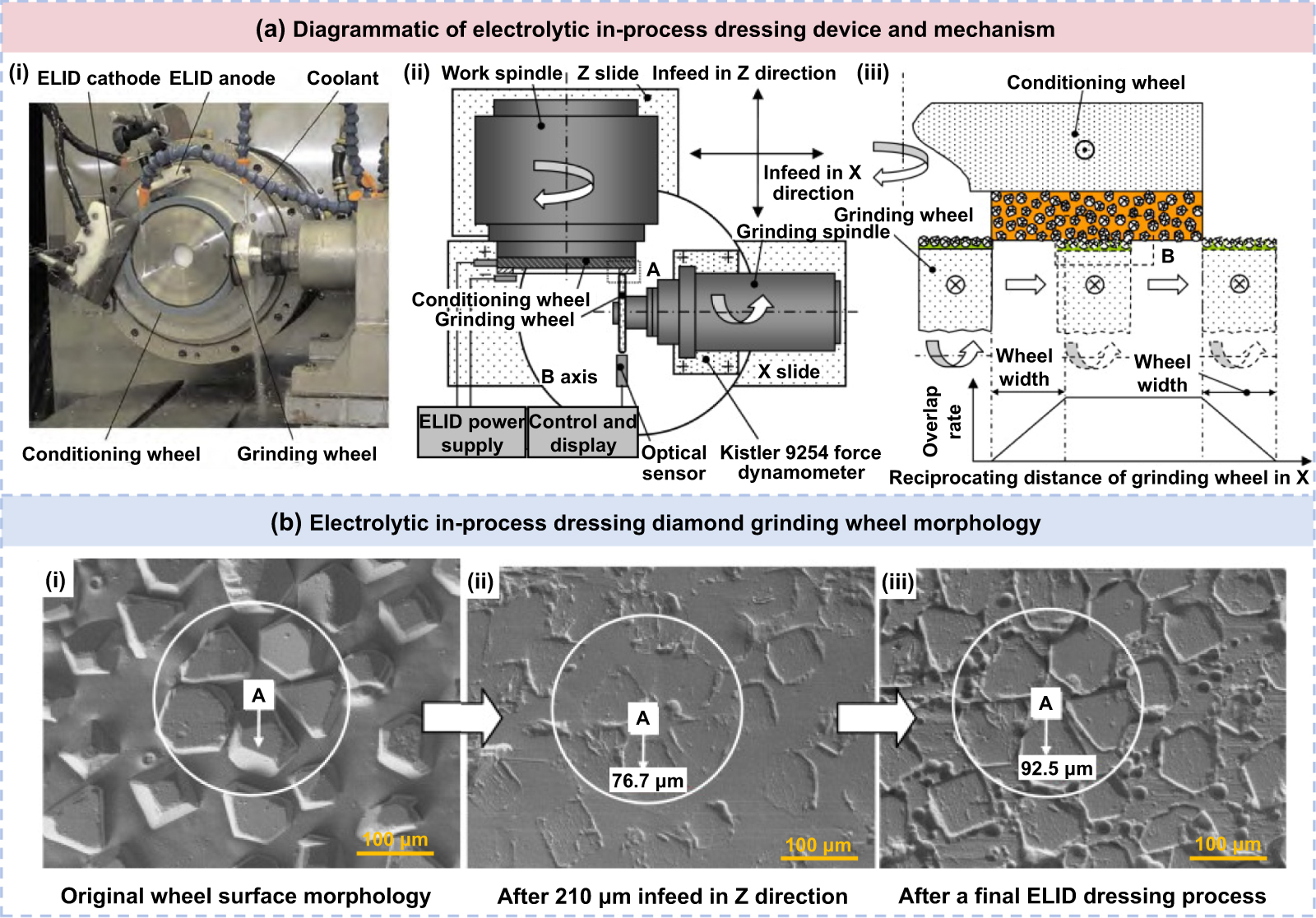 (a) Diagrammatic of electrolytic in-process dressing device and mechanism

(i) ELID cathode ELID anode Coolant

Conditioning wheel Grinding wheel

(ii) Work spindle Z slide Infeed in Z direction

Infeed in X direction

Grinding spindle

A

Conditioning wheel
Grinding wheel

B axis

X slide

ELID power supply

Control and display

Optical sensor

Kistler 9254 force dynamometer

(iii) Conditioning wheel

Grinding wheel

B

Wheel width

Wheel width

Overlap rate

Reciprocating distance of grinding wheel in X

(b) Electrolytic in-process dressing diamond grinding wheel morphology

(i)

A

100 μm

Original wheel surface morphology

(ii)

A

76.7 μm

100 μm

After 210 μm infeed in Z direction

(iii)

A

92.5 μm

100 μm

After a final ELID dressing process