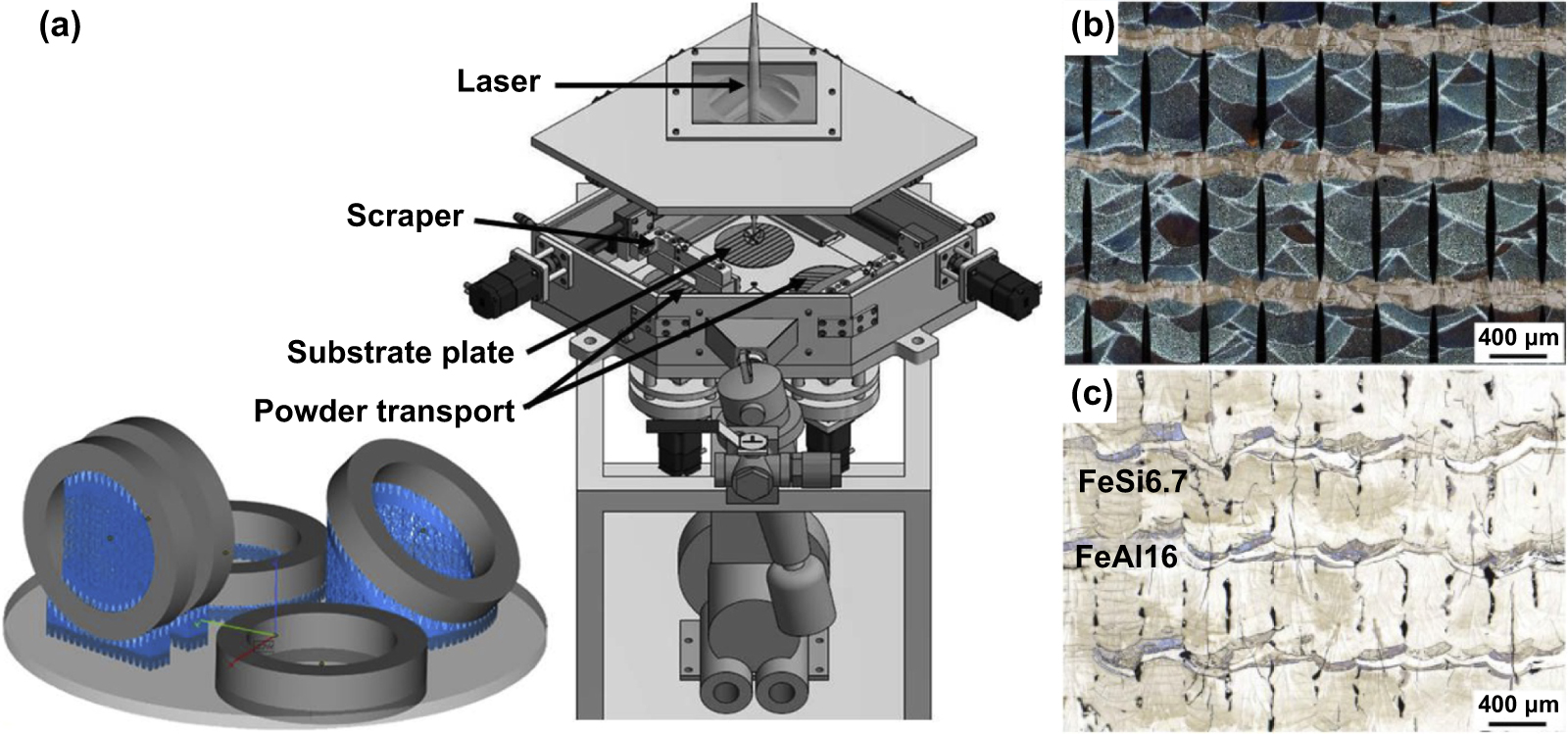 (a)

Laser

Scraper

Substrate plate

Powder transport

(b)

400 μm

(c)

FeSi6.7

FeAl16

400 μm