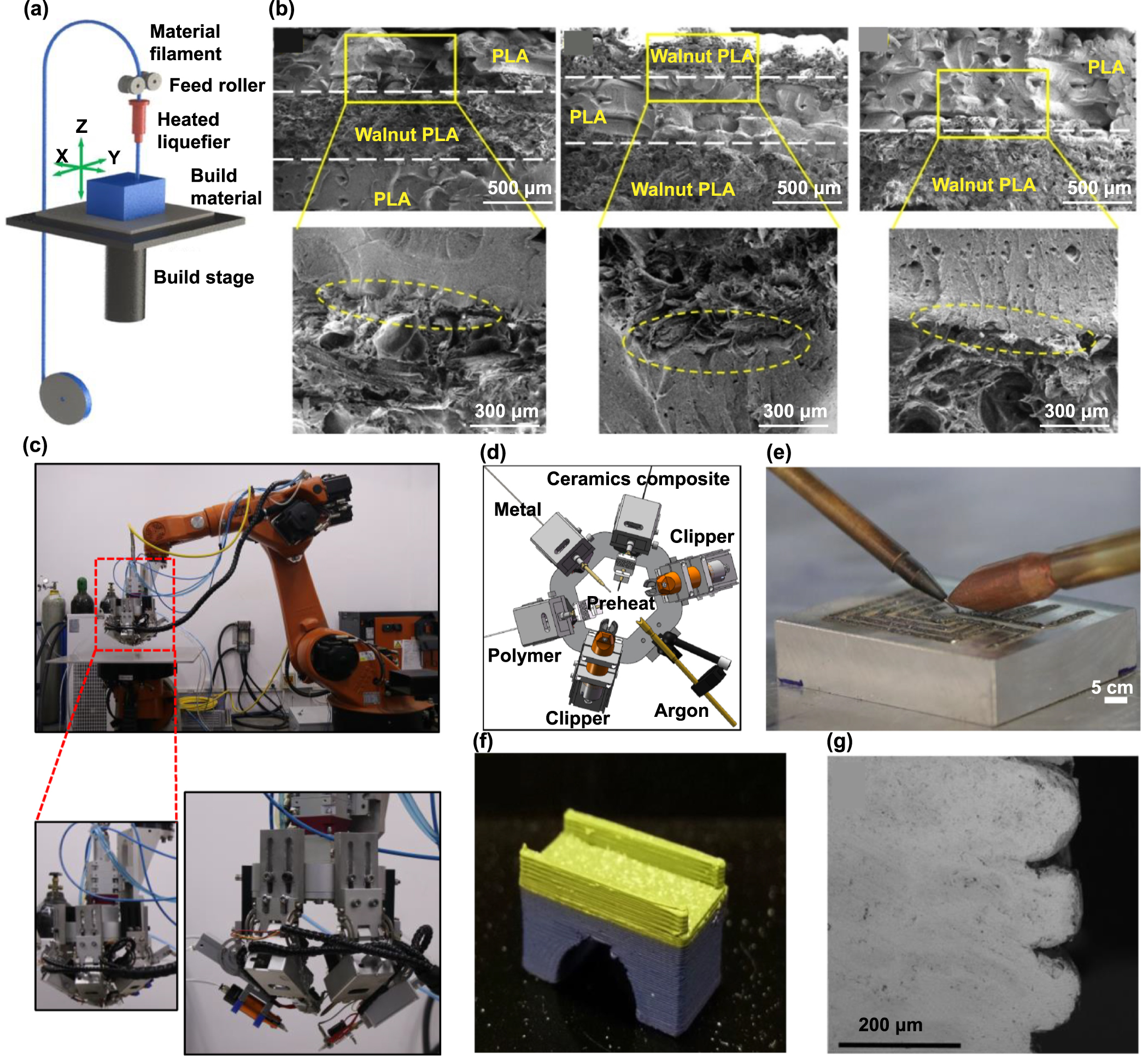 (a)

Material filament

Feed roller

Heated liquefier

Z

X

Y

Build material

Build stage

(b)

PLA

Walnut PLA

PLA

500 μm

300 μm

Walnut PLA

PLA

Walnut PLA

500 μm

300 μm

PLA

Walnut PLA

500 μm

300 μm

(c)

(d)

Ceramics composite

Metal

Clipper

Preheat

Polymer

Clipper

Argon

(e)

5 cm

(f)

(g)

200 μm