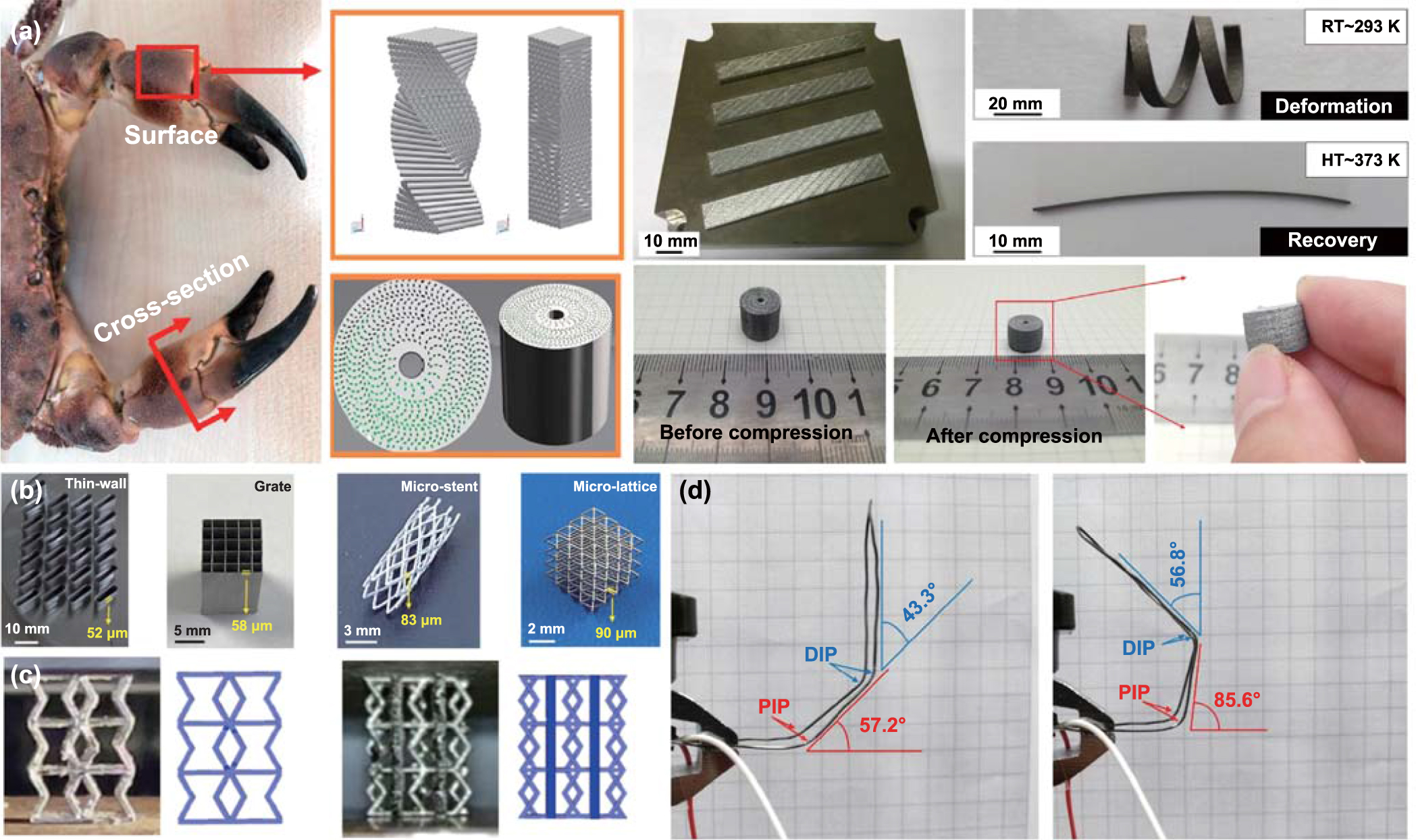 (a)

Surface

Cross-section

10 mm

RT~293 K

20 mm

Deformation

HT~373 K

10 mm

Recovery

6 7 8 9 10 1

Before compression

6 7 8 9 10 1

After compression

6 7 8

(b) Thin-wall

10 mm 52 μm

Grate

5 mm 58 μm

Micro-stent

3 mm 83 μm

Micro-lattice

2 mm 90 μm

(c)

(d)

43.3°

DIP

PIP

57.2°

56.8°

DIP

PIP

85.6°