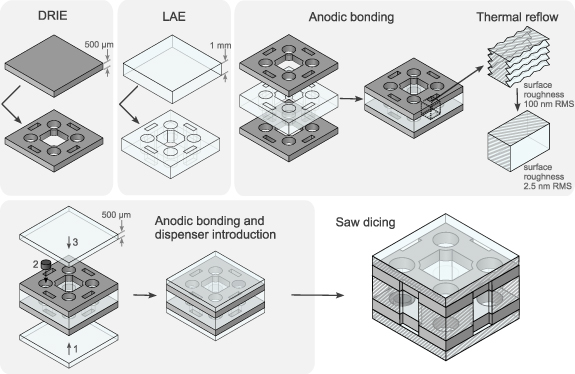 DRIE

500 μm

LAE

1 mm

Anodic bonding

Thermal reflow

surface roughness 100 nm RMS

surface roughness 2.5 nm RMS

500 μm

3

2

1

Anodic bonding and dispenser introduction

Saw dicing