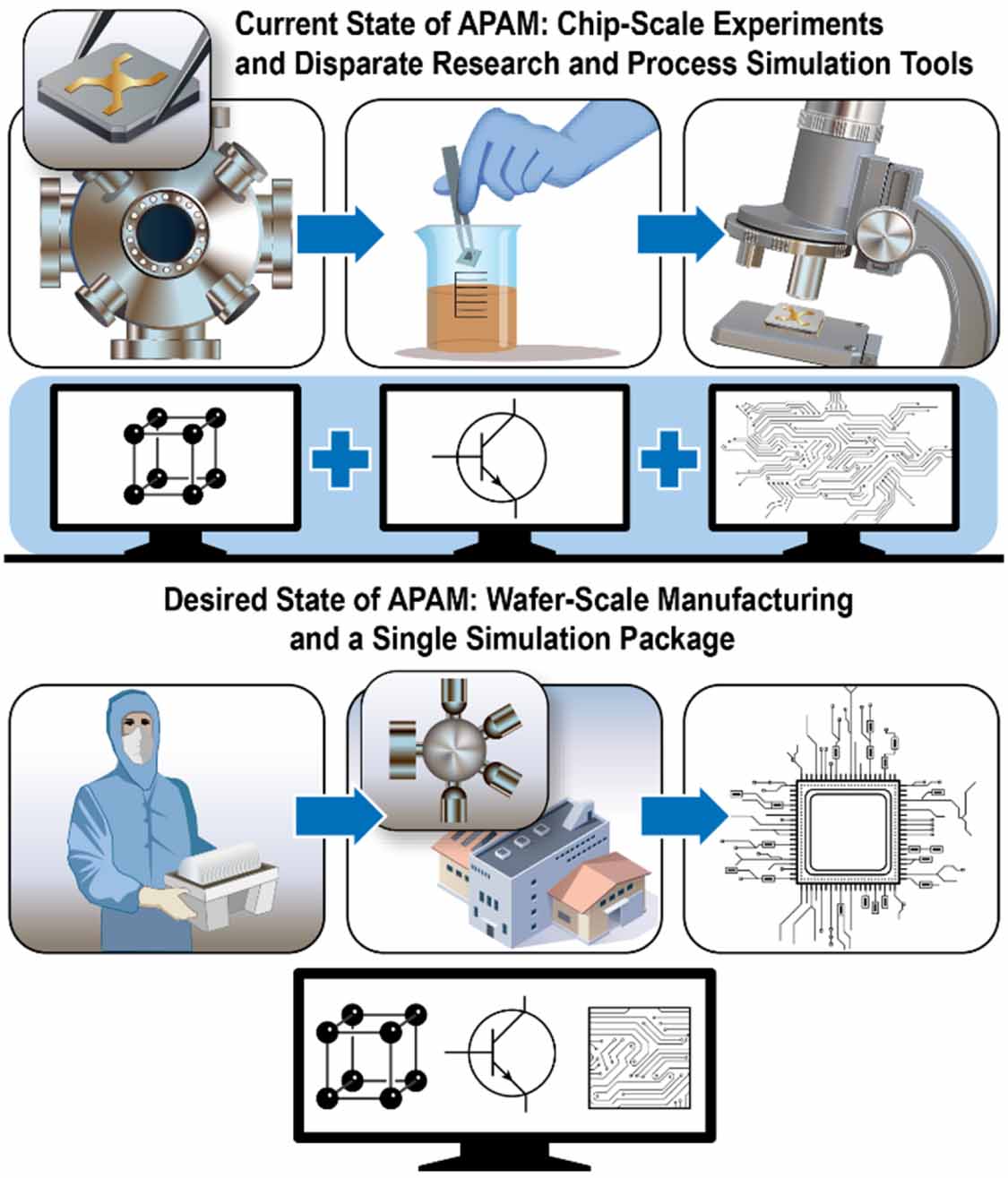 Current State of APAM: Chip-Scale Experiments and Disparate Research and Process Simulation Tools

Desired State of APAM: Wafer-Scale Manufacturing and a Single Simulation Package