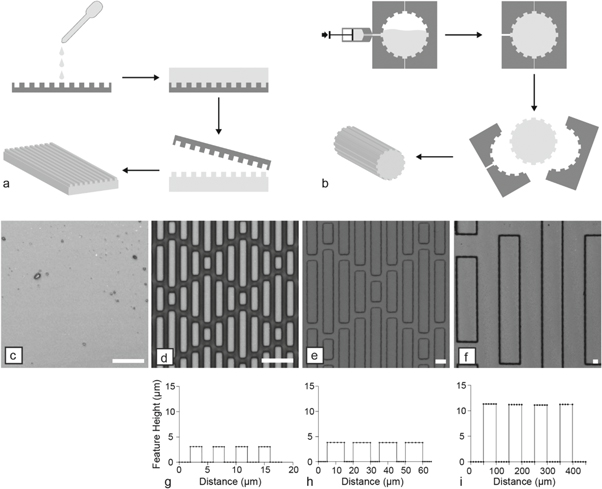 a

b

c

d

e

f

Feature Height (µm)

15

10

5

0

0 5 10 15 20

g Distance (µm)

15

10

5

0

0 10 20 30 40 50 60

h Distance (µm)

15

10

5

0

0 100 200 300 400

i Distance (µm)