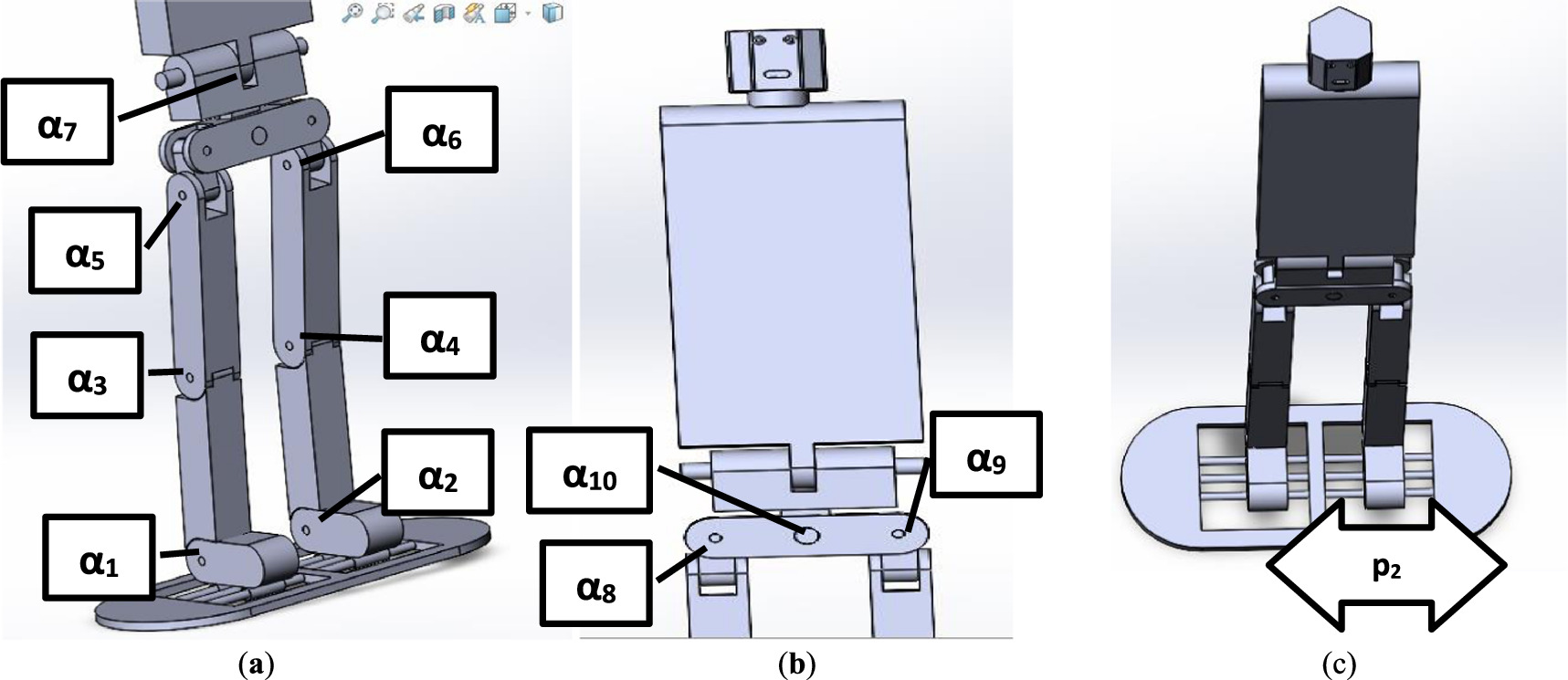 $\alpha_7$

$\alpha_6$

$\alpha_5$

$\alpha_4$

$\alpha_3$

$\alpha_2$

$\alpha_1$

(a)

$\alpha_{10}$

$\alpha_9$

$\alpha_8$

(b)

$p_2$

(c)