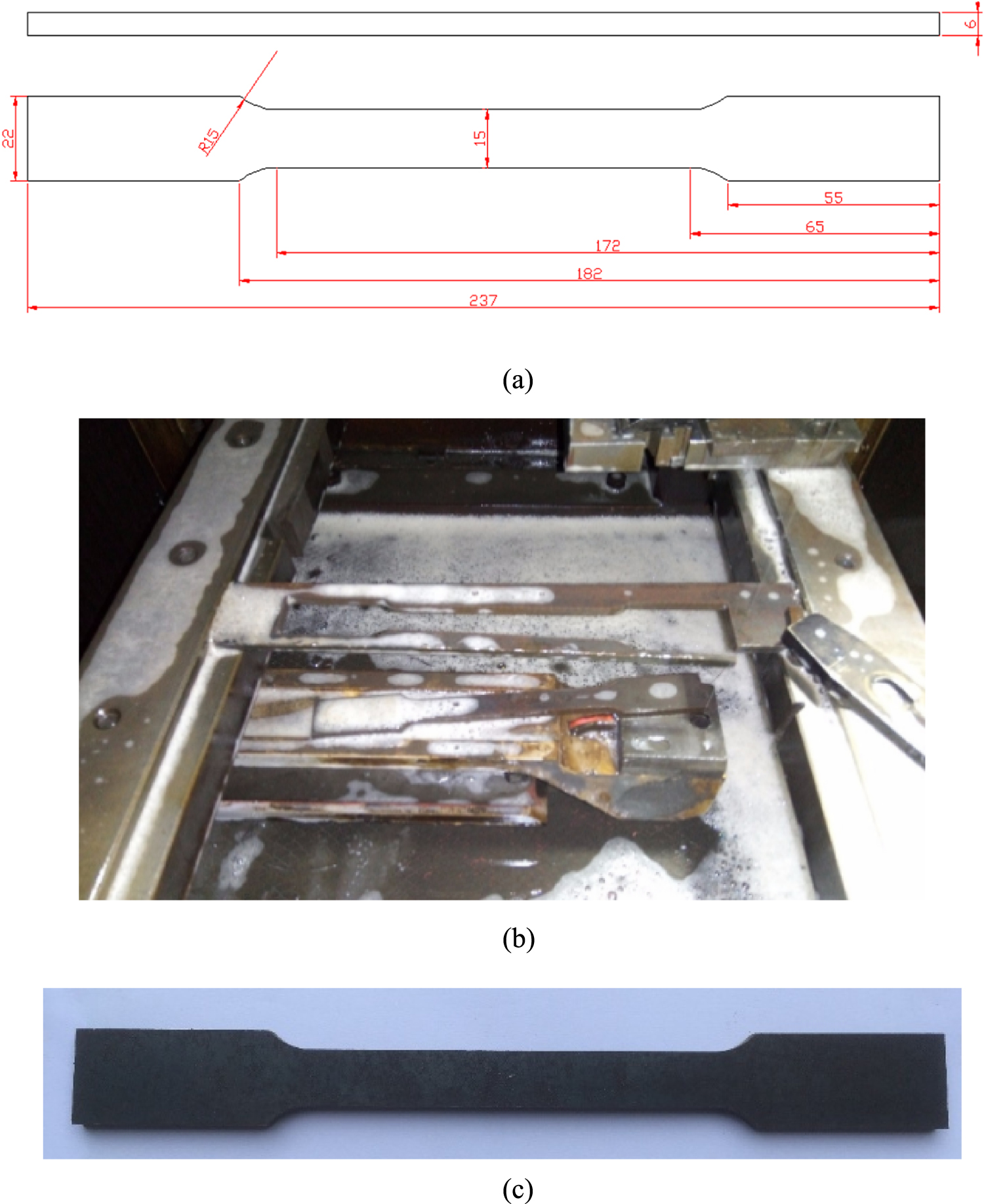 6

22

R15

15

55

65

172

182

237

(a)

(b)

(c)