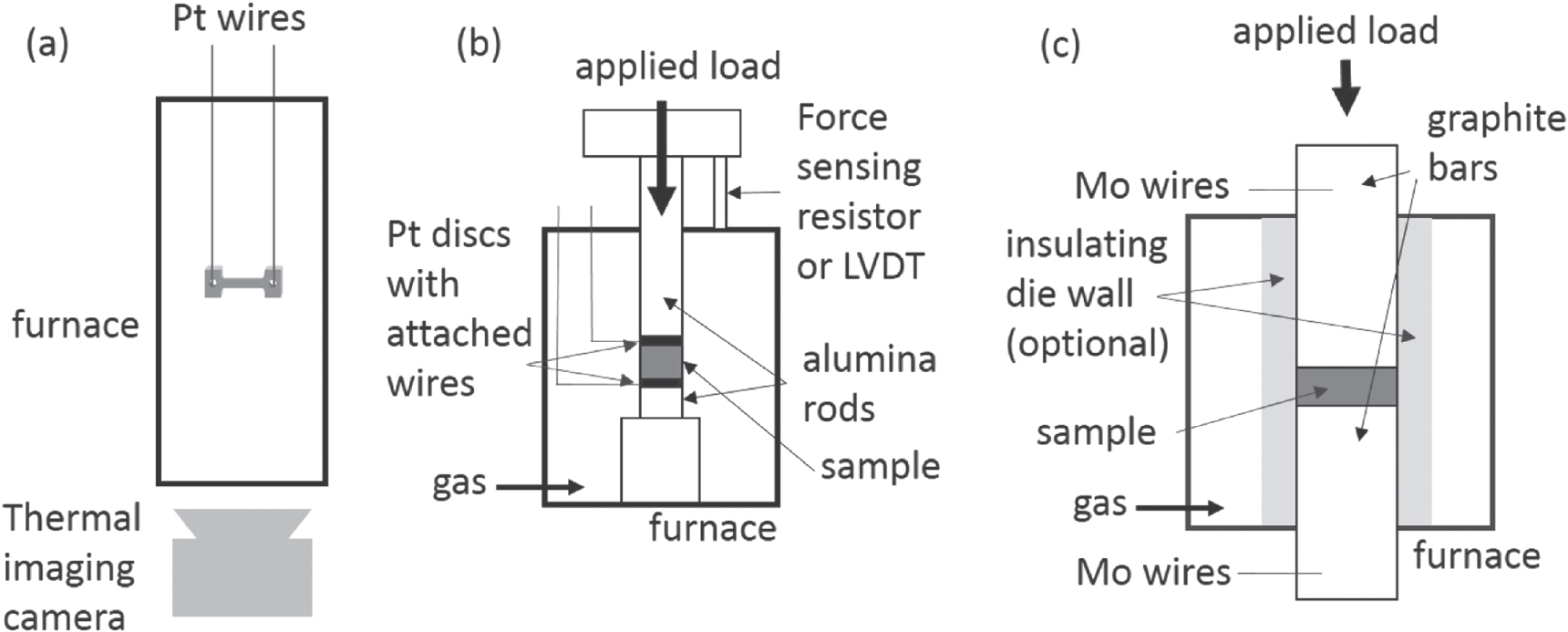 (a)

Pt wires

furnace

Thermal imaging camera

(b)

applied load

Force sensing resistor or LVDT

Pt discs with attached wires

alumina rods

sample

gas

furnace

(c)

applied load

graphite bars

Mo wires

insulating die wall (optional)

sample

gas

furnace

Mo wires