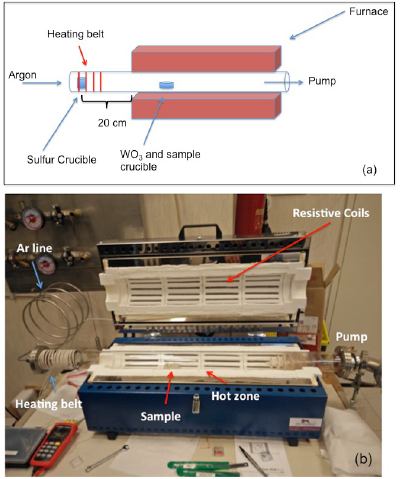 Furnace

Heating belt

Argon

Pump

20 cm

Sulfur Crucible

$WO_3$ and sample crucible

(a)

Resistive Coils

Ar line

Pump

Heating belt

Hot zone

Sample

(b)