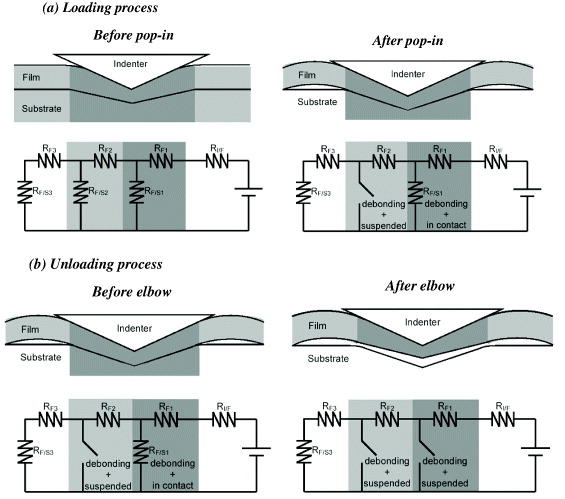 (a) Loading process

Before pop-in

Indenter

Film

Substrate

$R_{F3}$ $R_{F2}$ $R_{F1}$ $R_{I/F}$

$R_{F/S3}$ $R_{F/S2}$ $R_{F/S1}$

After pop-in

Indenter

Film

Substrate

$R_{F3}$ $R_{F2}$ $R_{F1}$ $R_{I/F}$

$R_{F/S3}$ $R_{F/S1}$

debonding + suspended

debonding + in contact

(b) Unloading process

Before elbow

Indenter

Film

Substrate

$R_{F3}$ $R_{F2}$ $R_{F1}$ $R_{I/F}$

$R_{F/S3}$ $R_{F/S1}$

debonding + suspended

debonding + in contact

After elbow

Indenter

Film

Substrate

$R_{F3}$ $R_{F2}$ $R_{F1}$ $R_{I/F}$

$R_{F/S3}$

debonding + suspended

debonding + suspended