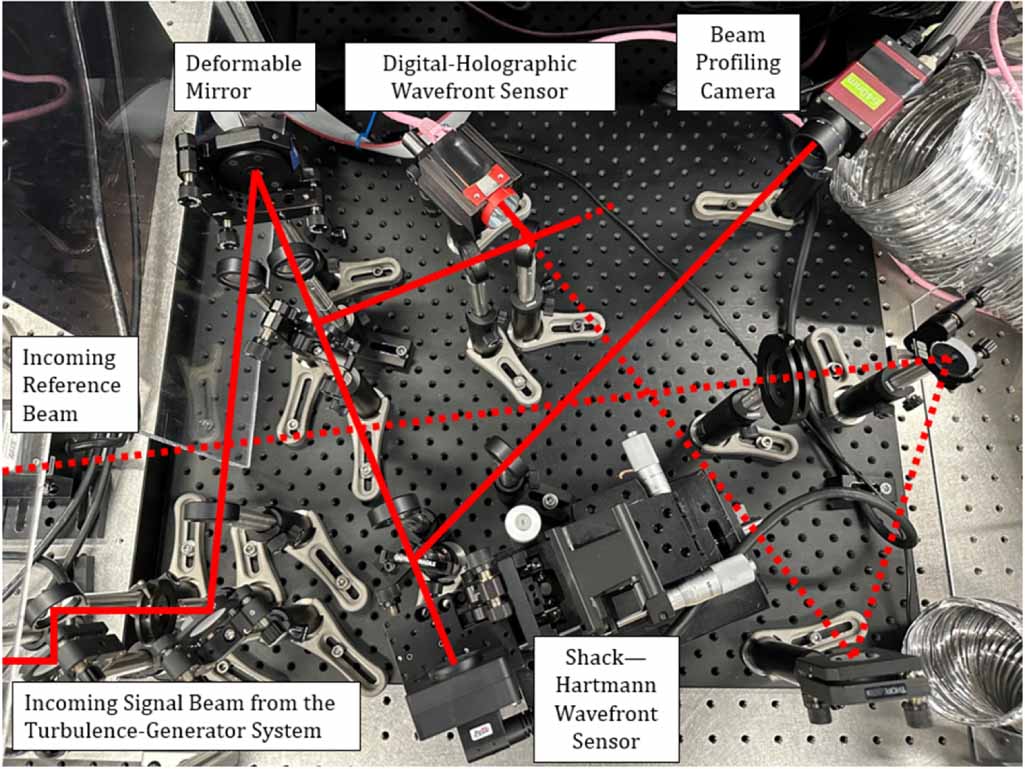 Deformable Mirror

Digital-Holographic Wavefront Sensor

Beam Profiling Camera

Incoming Reference Beam

Incoming Signal Beam from the Turbulence-Generator System

Shack—Hartmann Wavefront Sensor