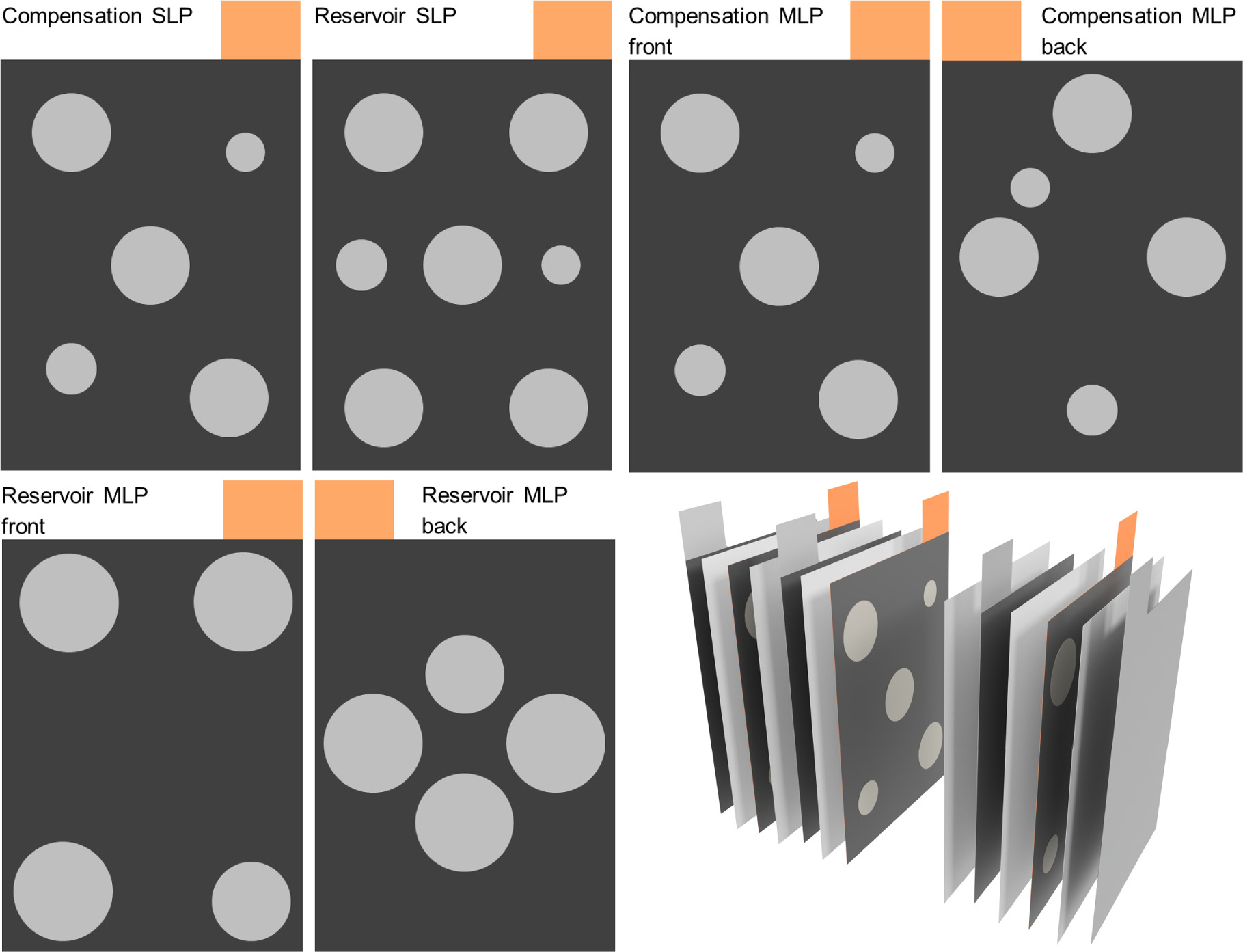 Compensation SLP

Reservoir SLP

Compensation MLP front

Compensation MLP back

Reservoir MLP front

Reservoir MLP back