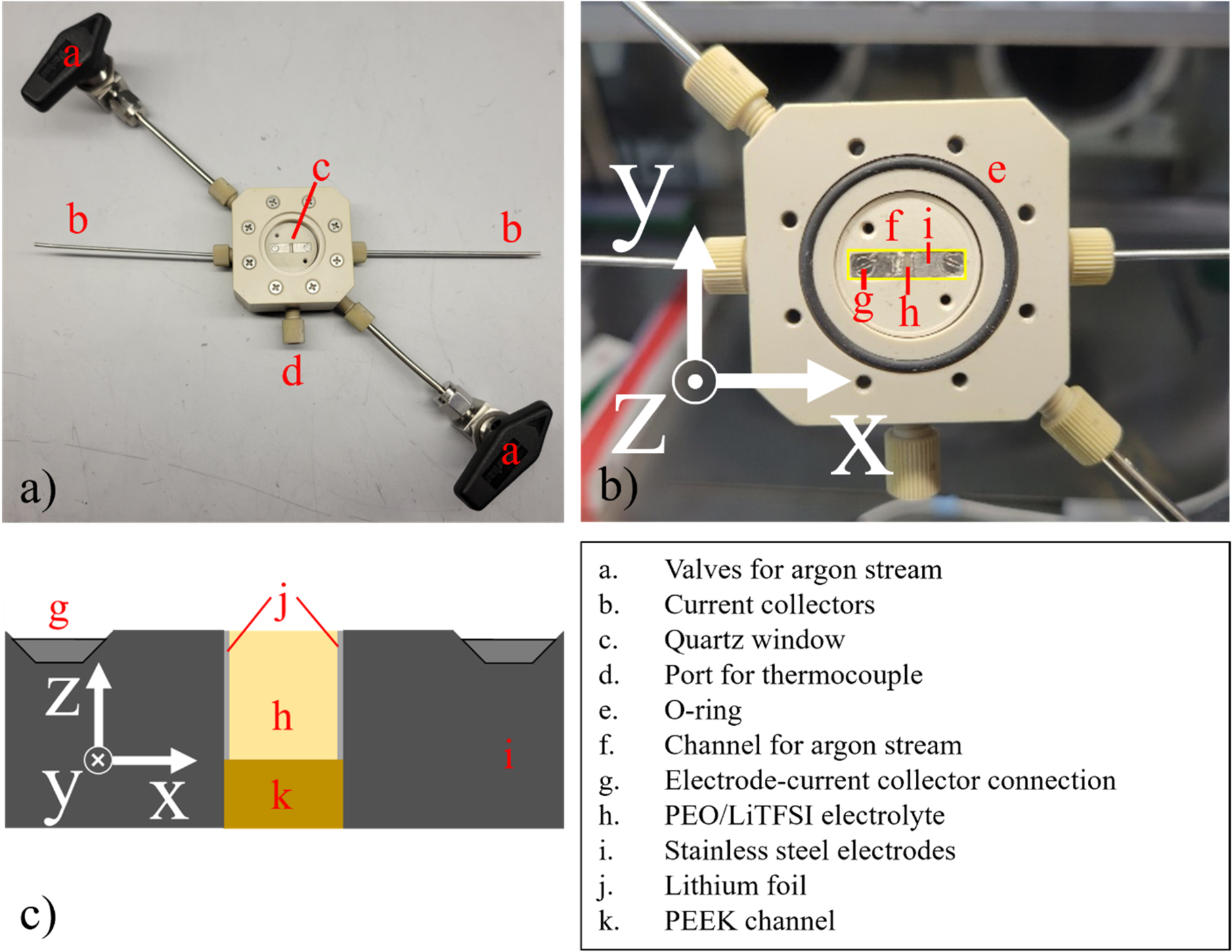 a
c
b
b
d
a
a)

y
e
f
i
g
h
z
x
b)

g
j
z
h
i
y
x
k
c)

a. Valves for argon stream
b. Current collectors
c. Quartz window
d. Port for thermocouple
e. O-ring
f. Channel for argon stream
g. Electrode-current collector connection
h. PEO/LiTFSI electrolyte
i. Stainless steel electrodes
j. Lithium foil
k. PEEK channel