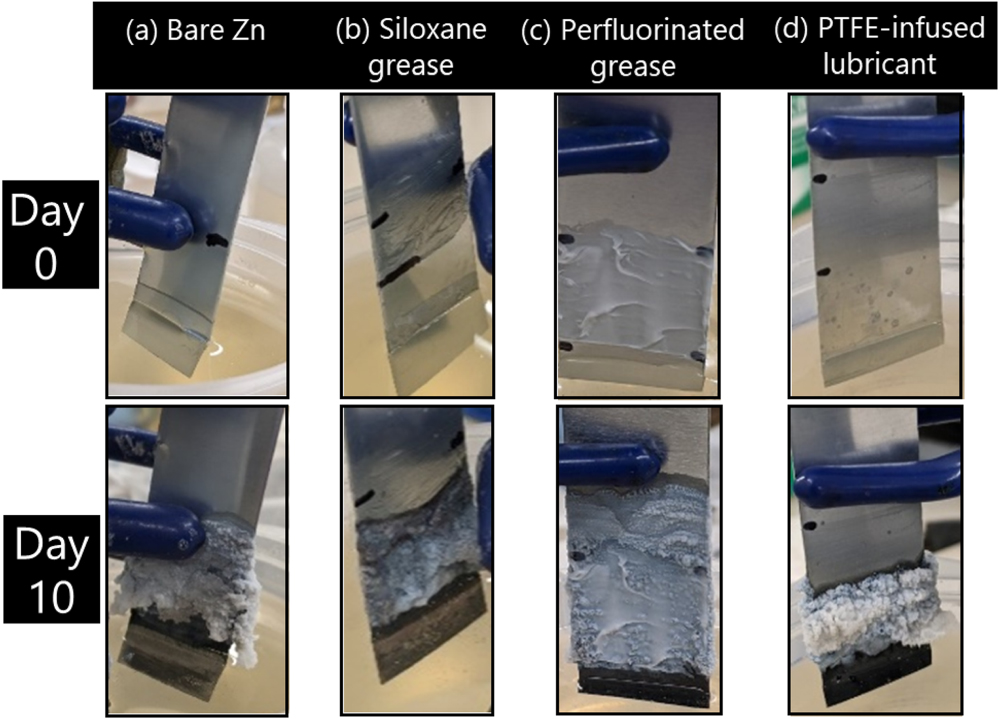 (a) Bare Zn

(b) Siloxane grease

(c) Perfluorinated grease

(d) PTFE-infused lubricant

Day 0

Day 10