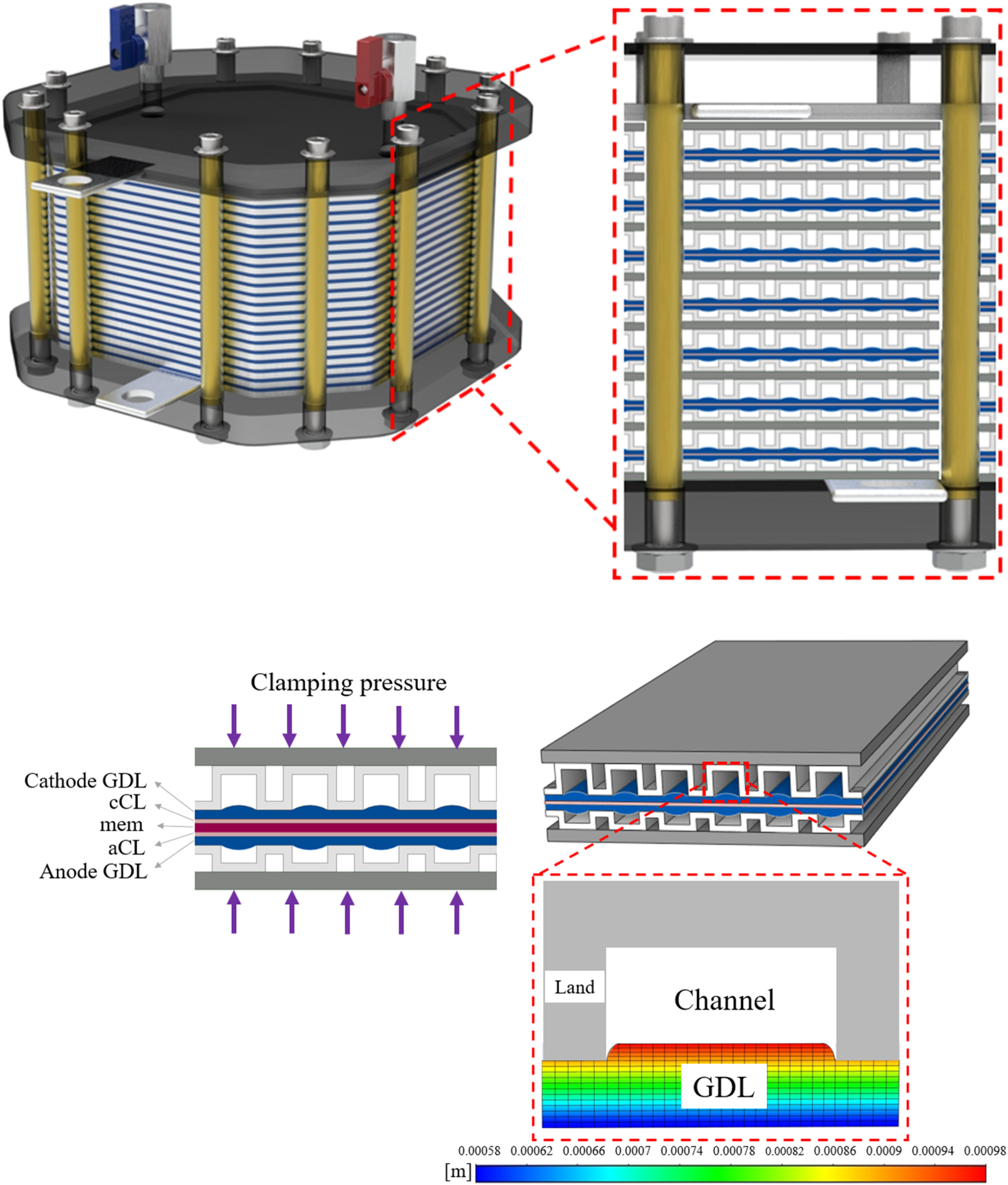 Clamping pressure

Cathode GDL
cCL
mem
aCL
Anode GDL

Land

Channel

GDL

0.00058 0.00062 0.00066 0.0007 0.00074 0.00078 0.00082 0.00086 0.0009 0.00094 0.00098

[m]