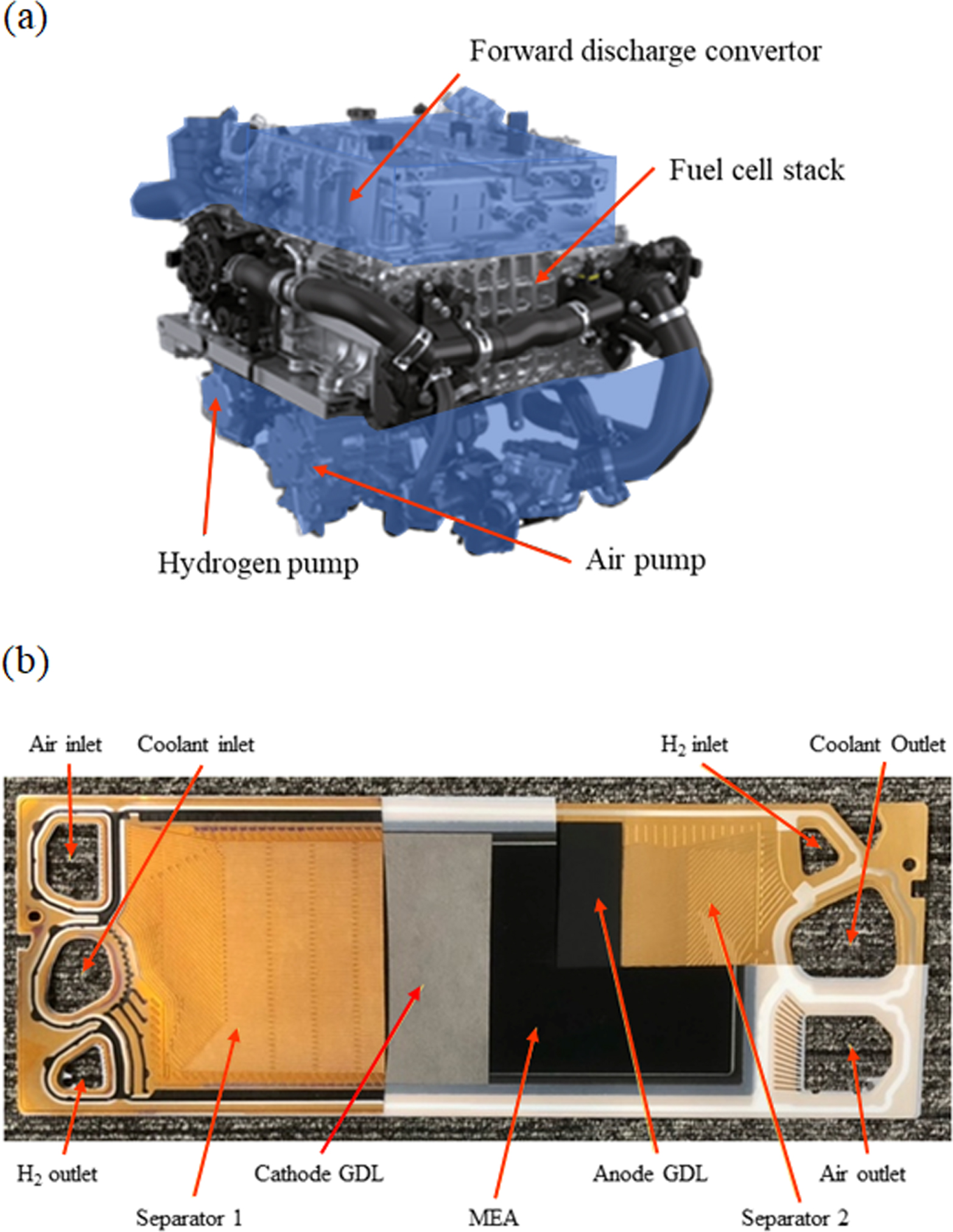 (a)

Forward discharge convertor

Fuel cell stack

Hydrogen pump

Air pump

(b)

Air inlet

Coolant inlet

$H_2$ inlet

Coolant Outlet

$H_2$ outlet

Cathode GDL

Anode GDL

Air outlet

Separator 1

MEA

Separator 2