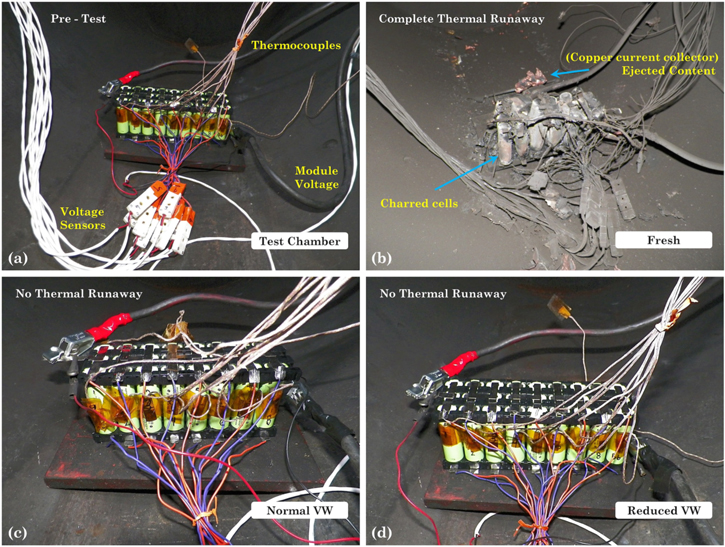 Pre - Test

Thermocouples

Module Voltage

Voltage Sensors

Test Chamber

(a)

Complete Thermal Runaway

(Copper current collector) Ejected Content

Charred cells

Fresh

(b)

No Thermal Runaway

Normal VW

(c)

No Thermal Runaway

Reduced VW

(d)