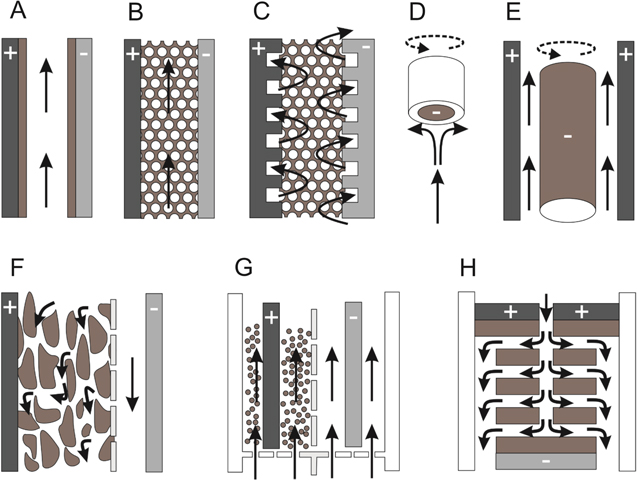 A
+
-

B
+
-

C
+
-

D
-

E
+
-
+

F
+
-

G
+
-

H
+
+
-