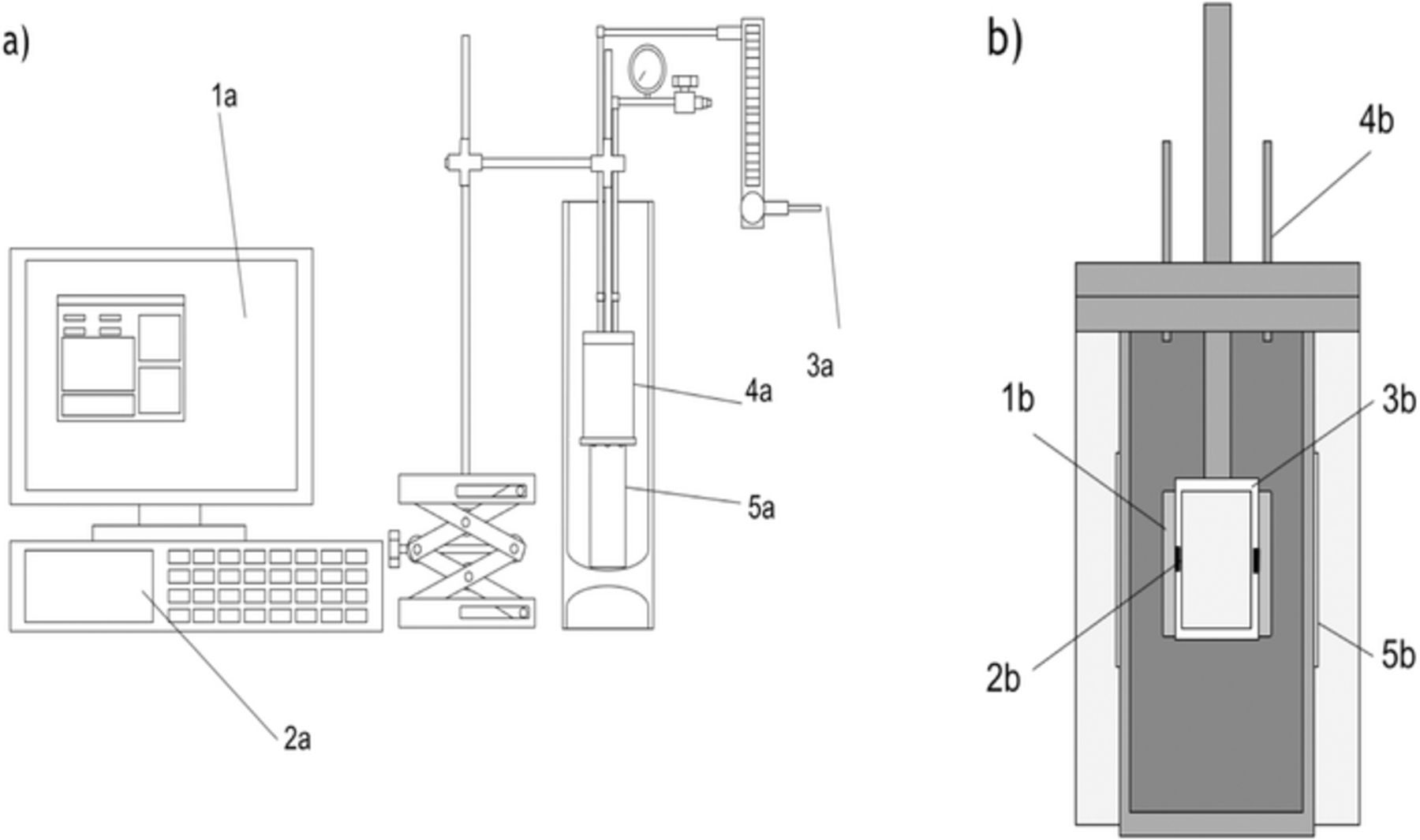 a)

1a

3a

4a

5a

2a

b)

4b

1b

3b

2b

5b