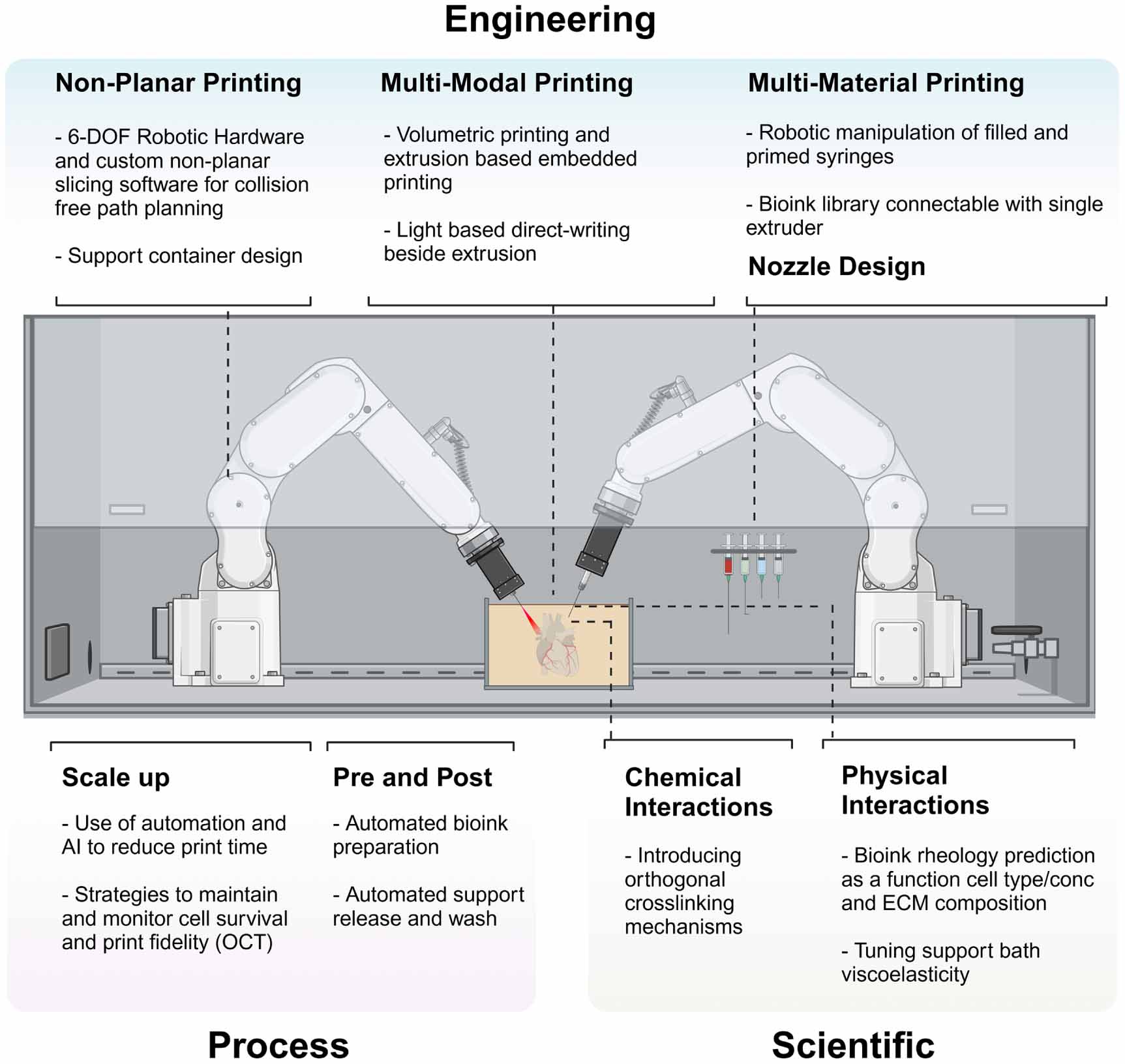 Engineering

Non-Planar Printing

- 6-DOF Robotic Hardware and custom non-planar slicing software for collision free path planning

- Support container design

Multi-Modal Printing

- Volumetric printing and extrusion based embedded printing

- Light based direct-writing beside extrusion

Multi-Material Printing

- Robotic manipulation of filled and primed syringes

- Bioink library connectable with single extruder

Nozzle Design

Scale up

- Use of automation and AI to reduce print time

- Strategies to maintain and monitor cell survival and print fidelity (OCT)

Pre and Post

- Automated bioink preparation

- Automated support release and wash

Chemical Interactions

- Introducing orthogonal crosslinking mechanisms

Physical Interactions

- Bioink rheology prediction as a function cell type/conc and ECM composition

- Tuning support bath viscoelasticity

Process

Scientific