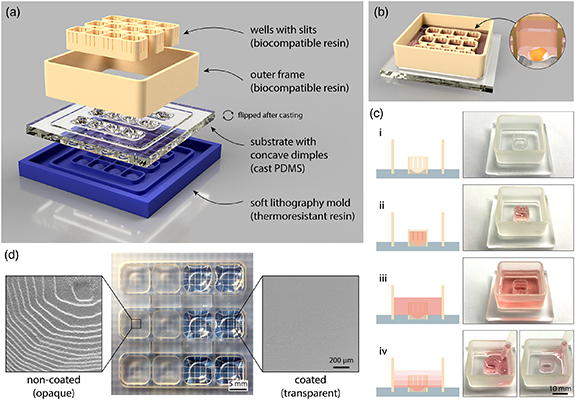 (a)

wells with slits (biocompatible resin)

outer frame (biocompatible resin)

flipped after casting

substrate with concave dimples (cast PDMS)

soft lithography mold (thermoresistant resin)

(b)

(c)

i

ii

iii

iv

10 mm

(d)

non-coated (opaque)

5 mm

200 μm

coated (transparent)