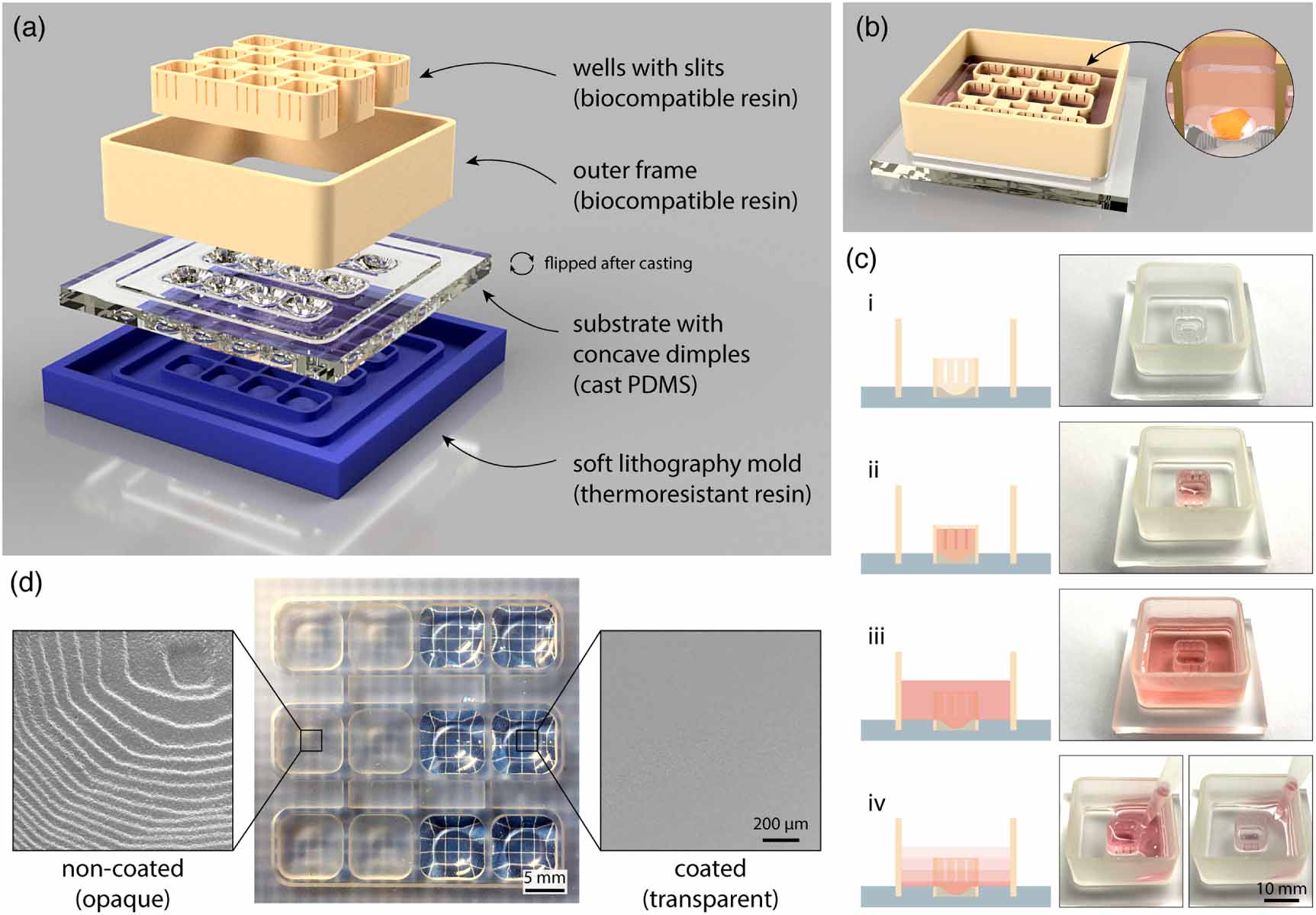 (a)

wells with slits (biocompatible resin)

outer frame (biocompatible resin)

flipped after casting

substrate with concave dimples (cast PDMS)

soft lithography mold (thermoresistant resin)

(b)

(c)

i

ii

iii

iv

10 mm

(d)

non-coated (opaque)

5 mm

200 μm

coated (transparent)