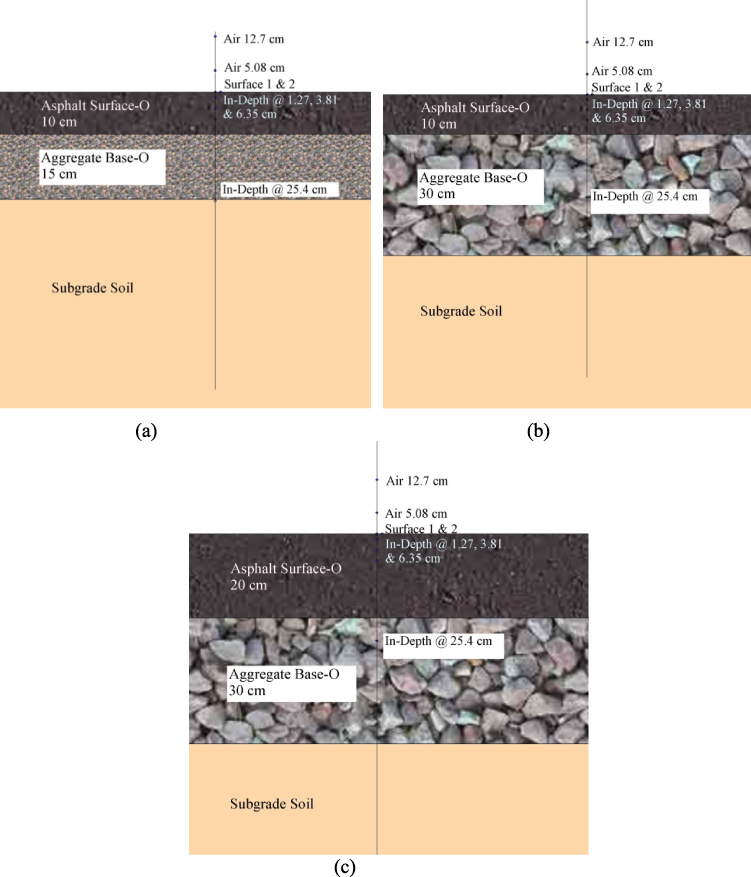 Air 12.7 cm
Air 5.08 cm
Surface 1 & 2
In-Depth @ 1.27, 3.81 & 6.35 cm
Asphalt Surface-O
10 cm
Aggregate Base-O
15 cm
In-Depth @ 25.4 cm
Subgrade Soil

(a)

Air 12.7 cm
Air 5.08 cm
Surface 1 & 2
In-Depth @ 1.27, 3.81 & 6.35 cm
Asphalt Surface-O
10 cm
Aggregate Base-O
30 cm
In-Depth @ 25.4 cm
Subgrade Soil

(b)

Air 12.7 cm
Air 5.08 cm
Surface 1 & 2
In-Depth @ 1.27, 3.81 & 6.35 cm
Asphalt Surface-O
20 cm
In-Depth @ 25.4 cm
Aggregate Base-O
30 cm
Subgrade Soil

(c)