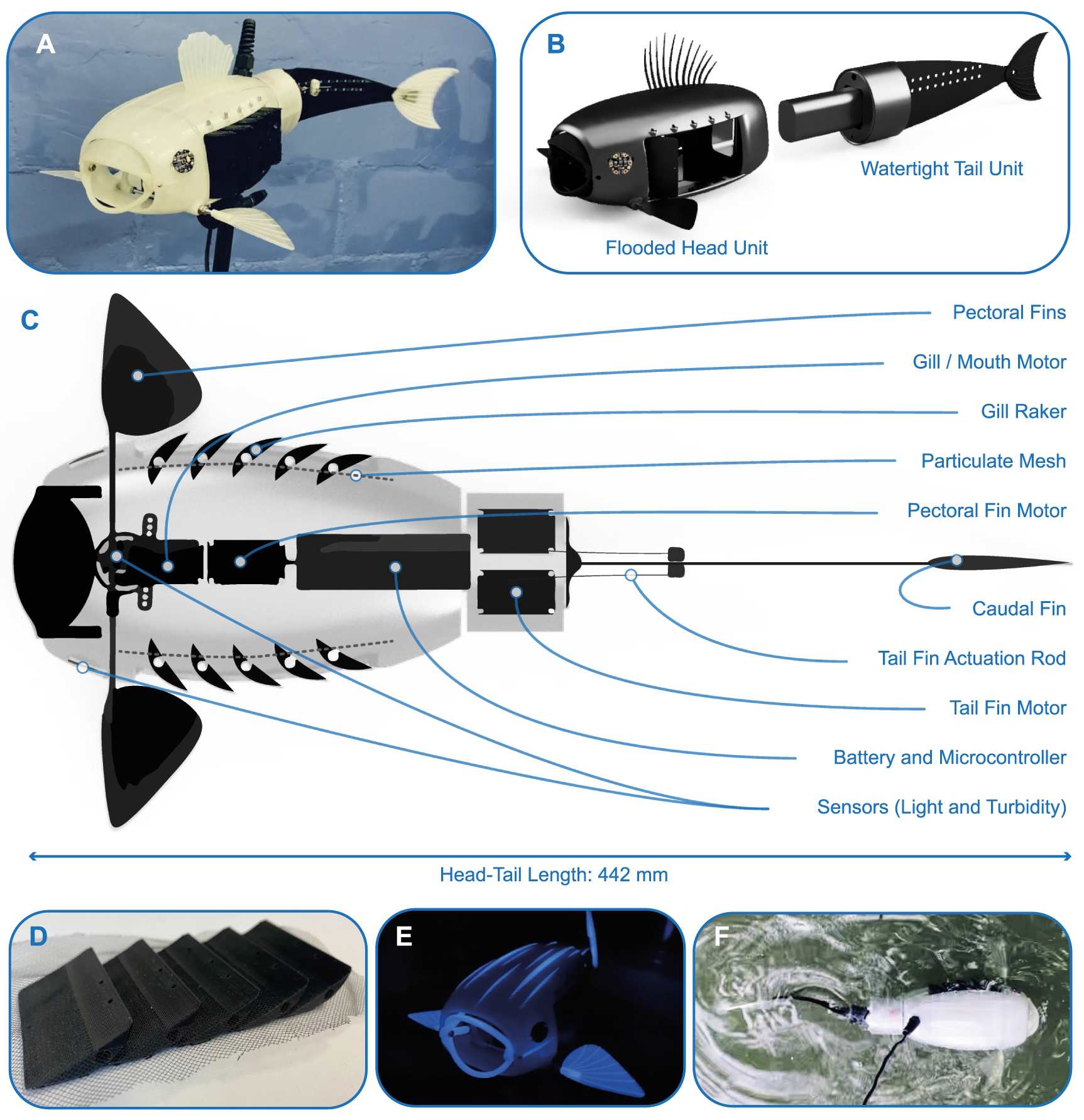 A

B

Watertight Tail Unit

Flooded Head Unit

C

Pectoral Fins

Gill / Mouth Motor

Gill Raker

Particulate Mesh

Pectoral Fin Motor

Caudal Fin

Tail Fin Actuation Rod

Tail Fin Motor

Battery and Microcontroller

Sensors (Light and Turbidity)

Head-Tail Length: 442 mm

D

E

F