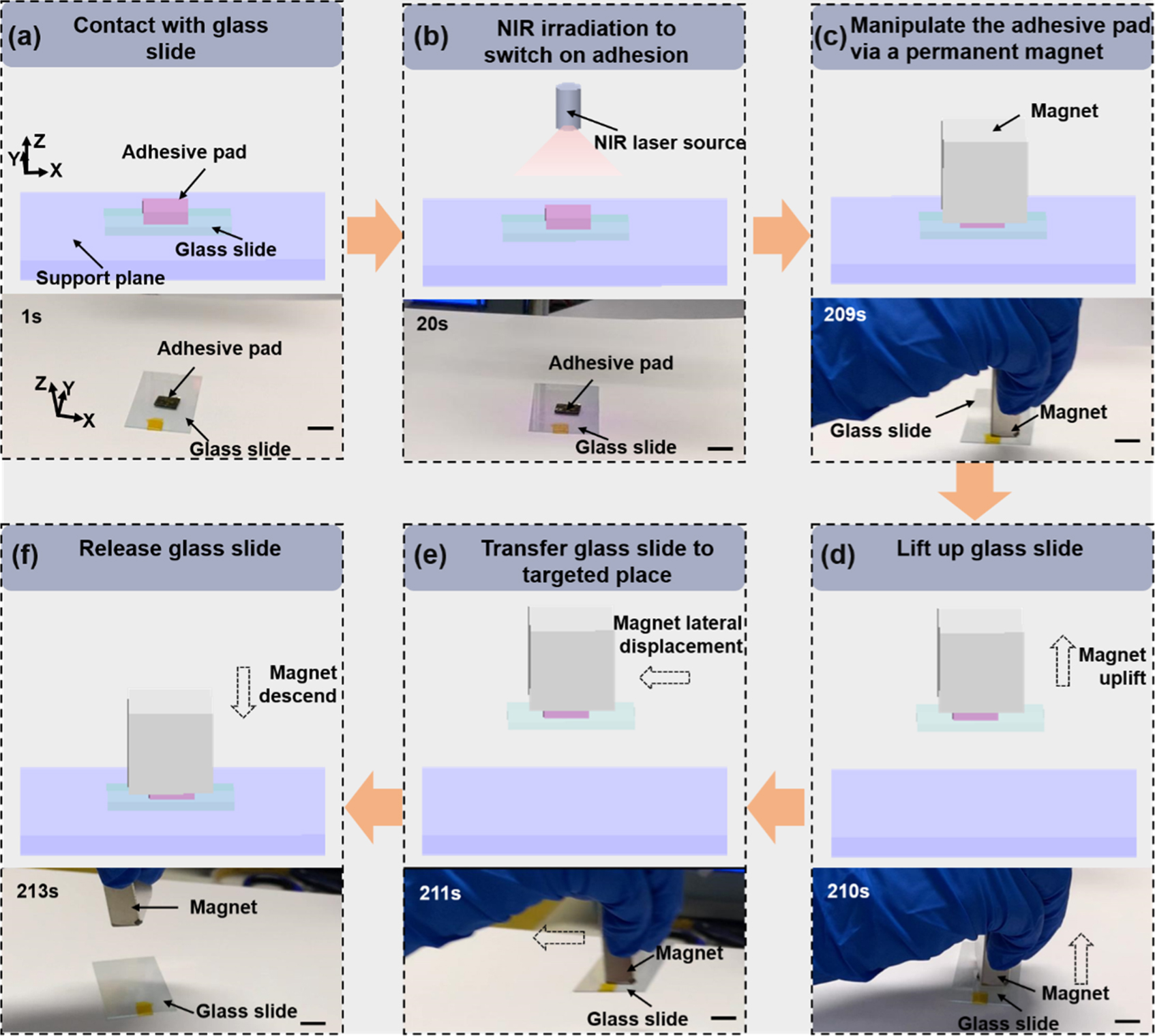 (a) Contact with glass slide

Z
Y
X
Adhesive pad
Glass slide
Support plane

1s
Adhesive pad
Z
Y
X
Glass slide

(b) NIR irradiation to switch on adhesion

NIR laser source

20s
Adhesive pad
Glass slide

(c) Manipulate the adhesive pad via a permanent magnet

Magnet

209s
Glass slide
Magnet

(d) Lift up glass slide

Magnet uplift

210s
Magnet
Glass slide

(e) Transfer glass slide to targeted place

Magnet lateral displacement

211s
Magnet
Glass slide

(f) Release glass slide

Magnet descend

213s
Magnet
Glass slide