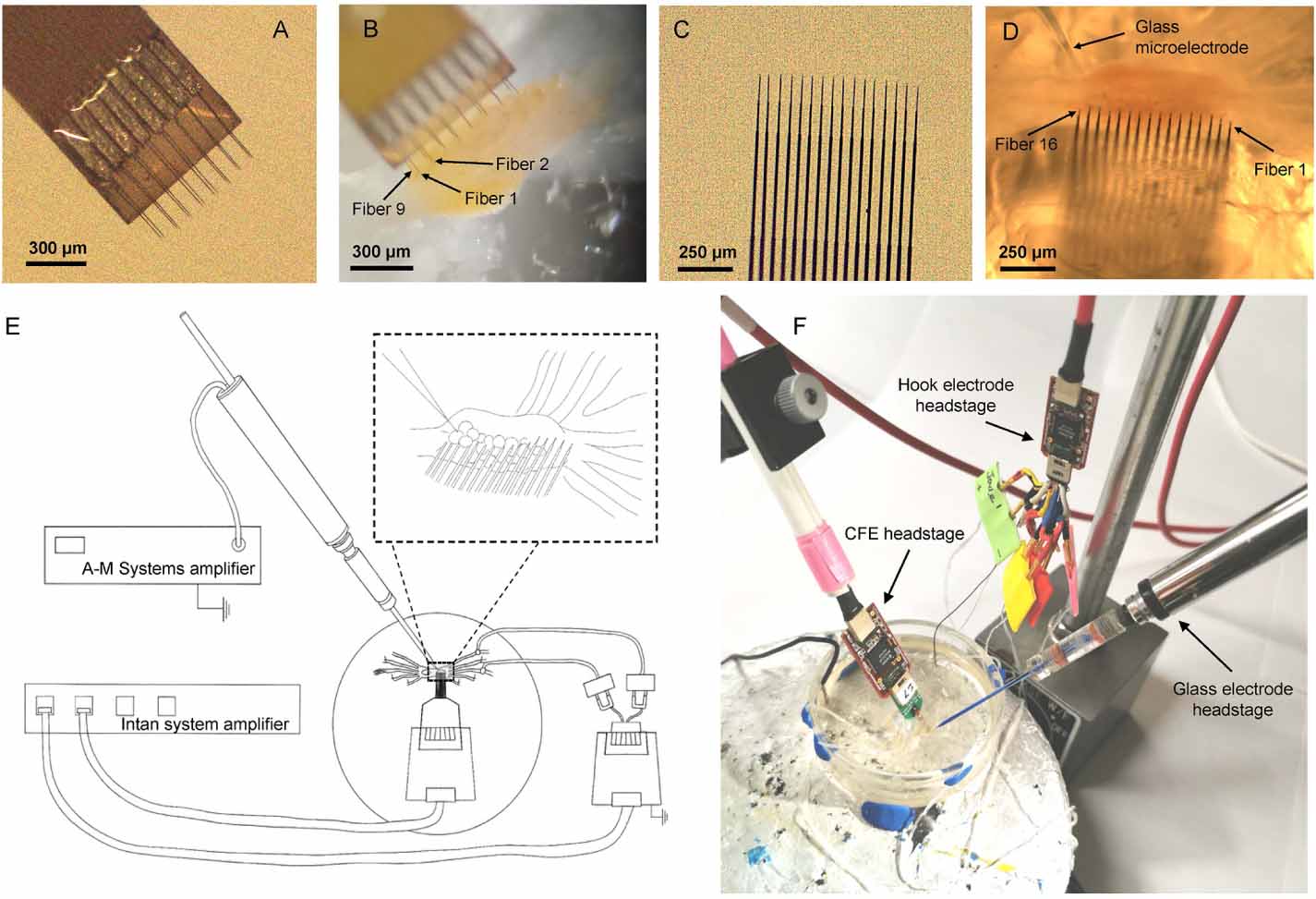 A
300 µm

B
Fiber 2
Fiber 1
Fiber 9
300 µm

C
250 µm

D
Glass microelectrode
Fiber 16
Fiber 1
250 µm

E
A-M Systems amplifier
Intan system amplifier

F
Hook electrode headstage
CFE headstage
Glass electrode headstage