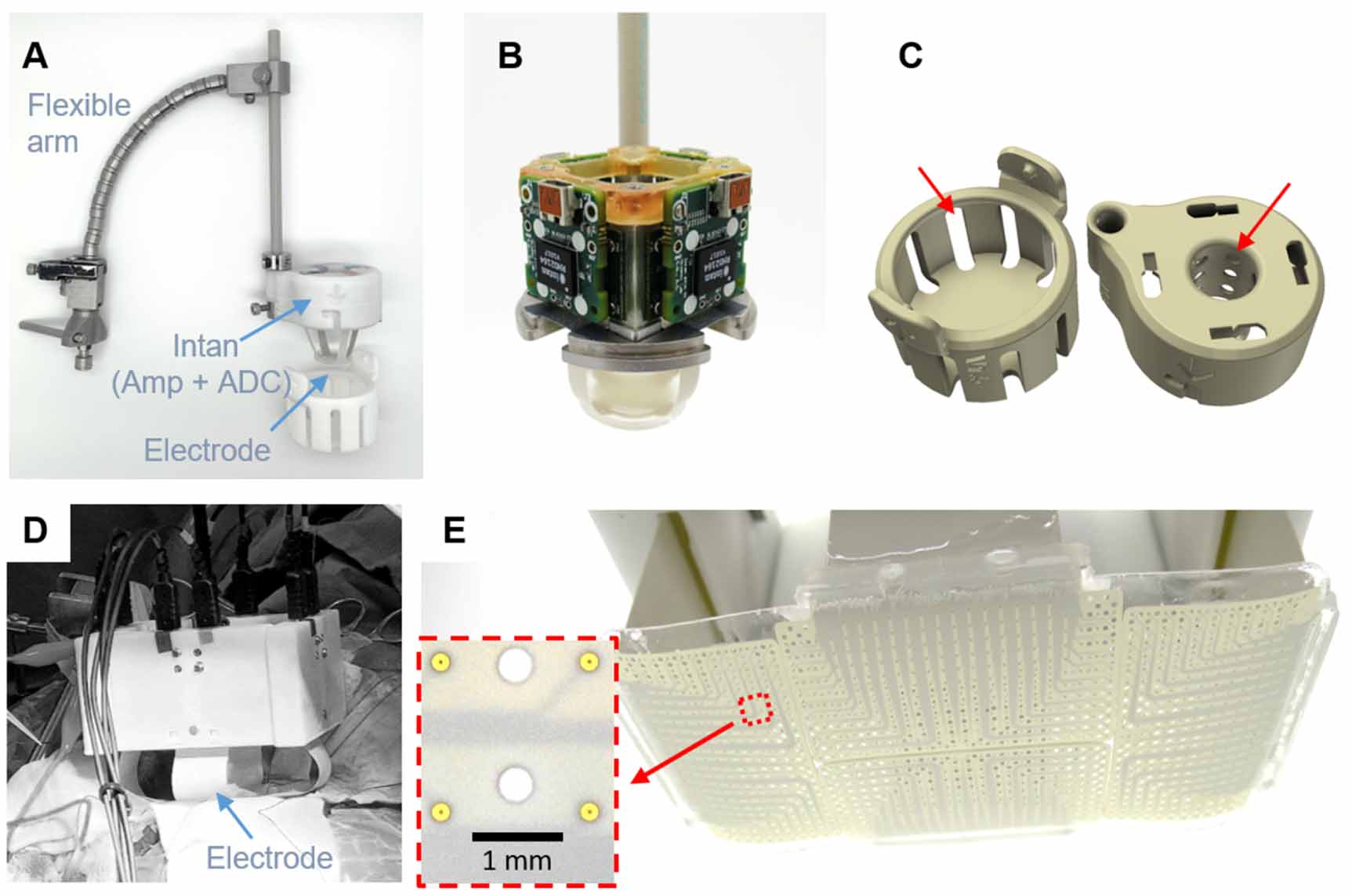 A

Flexible arm

Intan (Amp + ADC)

Electrode

B

C

D

Electrode

E

1 mm