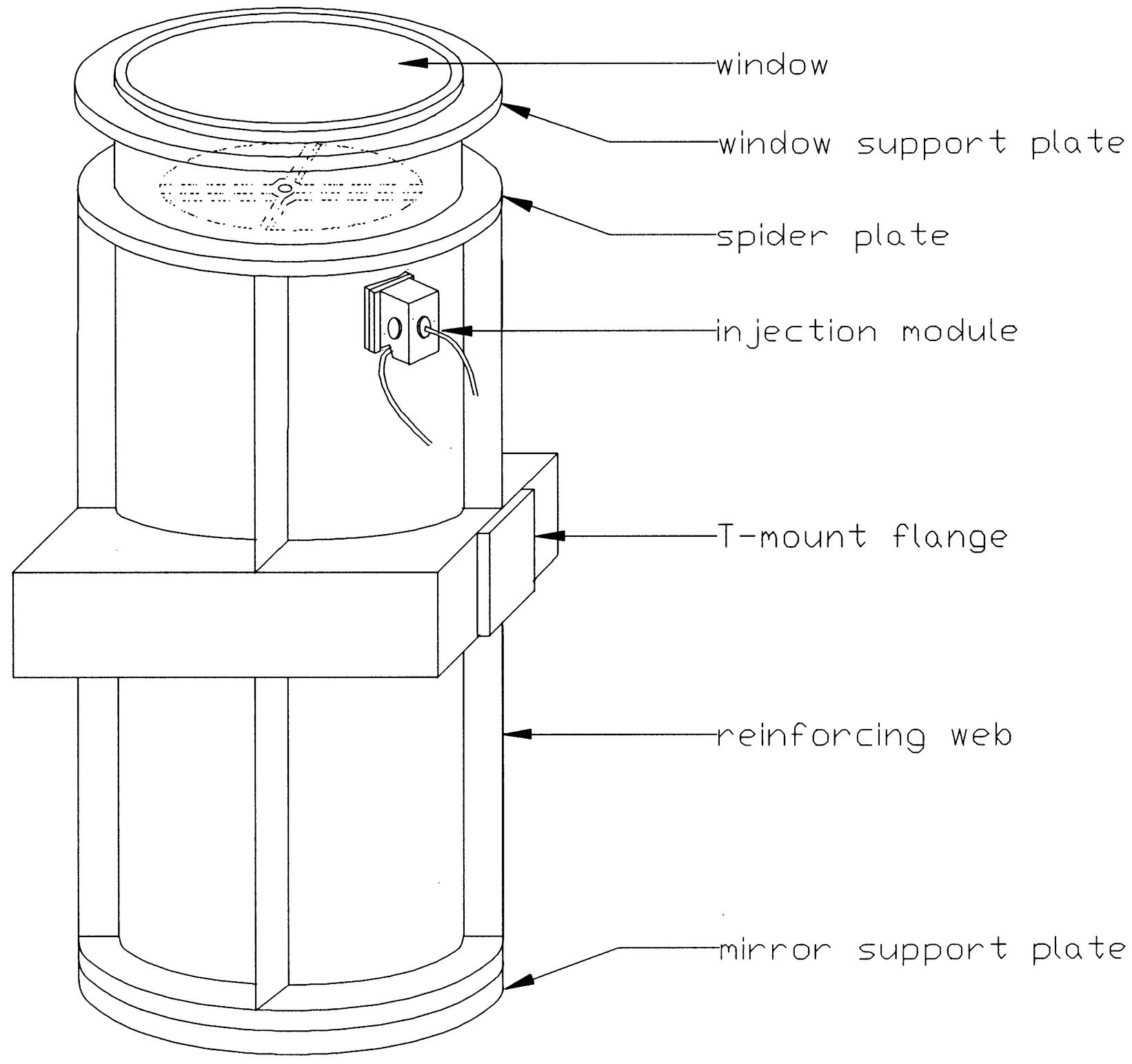 window

window support plate

spider plate

injection module

T-mount flange

reinforcing web

mirror support plate