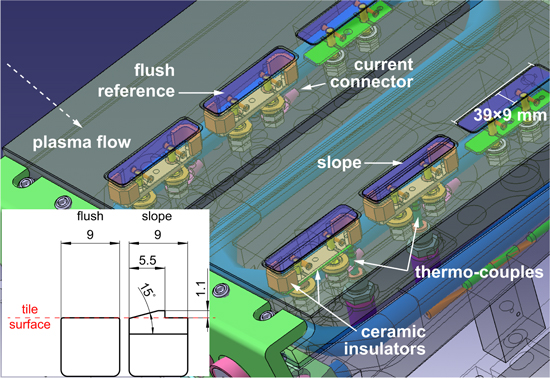 flush reference

current connector

39×9 mm

plasma flow

slope

thermo-couples

ceramic insulators

flush

slope

9

9

5.5

15°

1.1

tile surface