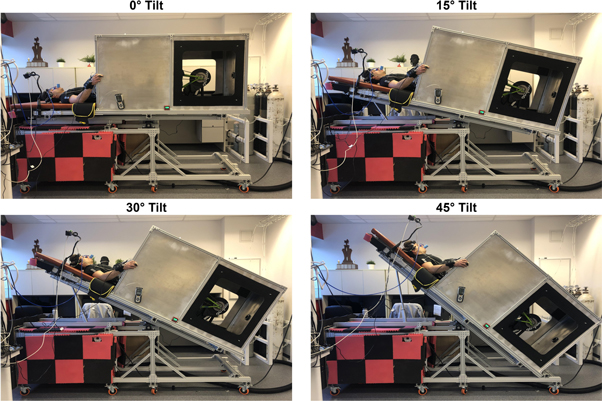 0° Tilt

15° Tilt

30° Tilt

45° Tilt