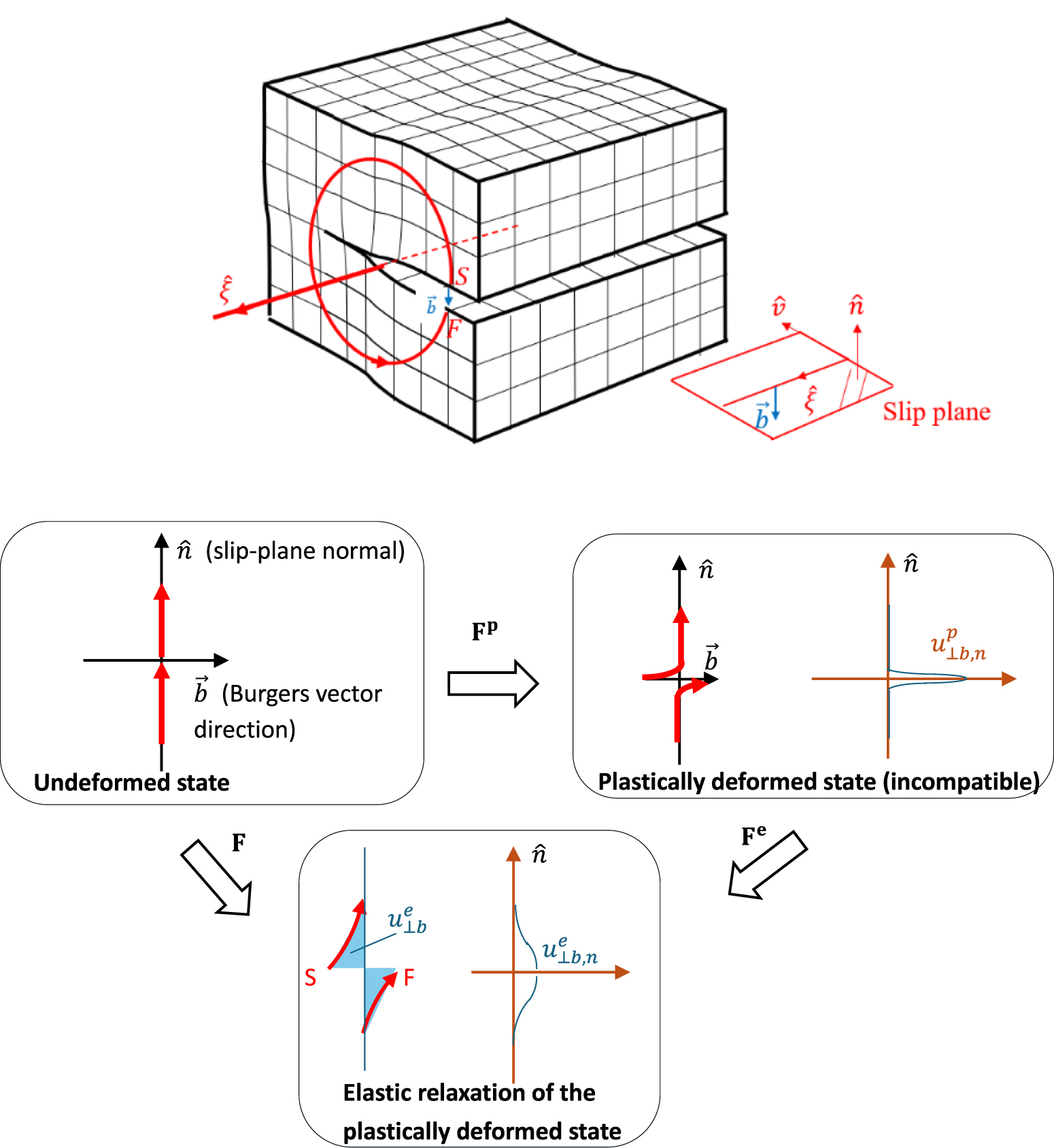 $\hat{\xi}$

$S$

$\vec{b}$

$F$

$\hat{v}$

$\hat{n}$

$\vec{b}$

$\hat{\xi}$

Slip plane

$\hat{n}$ (slip-plane normal)

$\vec{b}$ (Burgers vector direction)

Undeformed state

$\mathbf{F^p}$

$\hat{n}$

$\vec{b}$

$\hat{n}$

$u^p_{\perp b,n}$

Plastically deformed state (incompatible)

$\mathbf{F}$

$\mathbf{F^e}$

$u^e_{\perp b}$

S

F

$\hat{n}$

$u^e_{\perp b,n}$

Elastic relaxation of the plastically deformed state