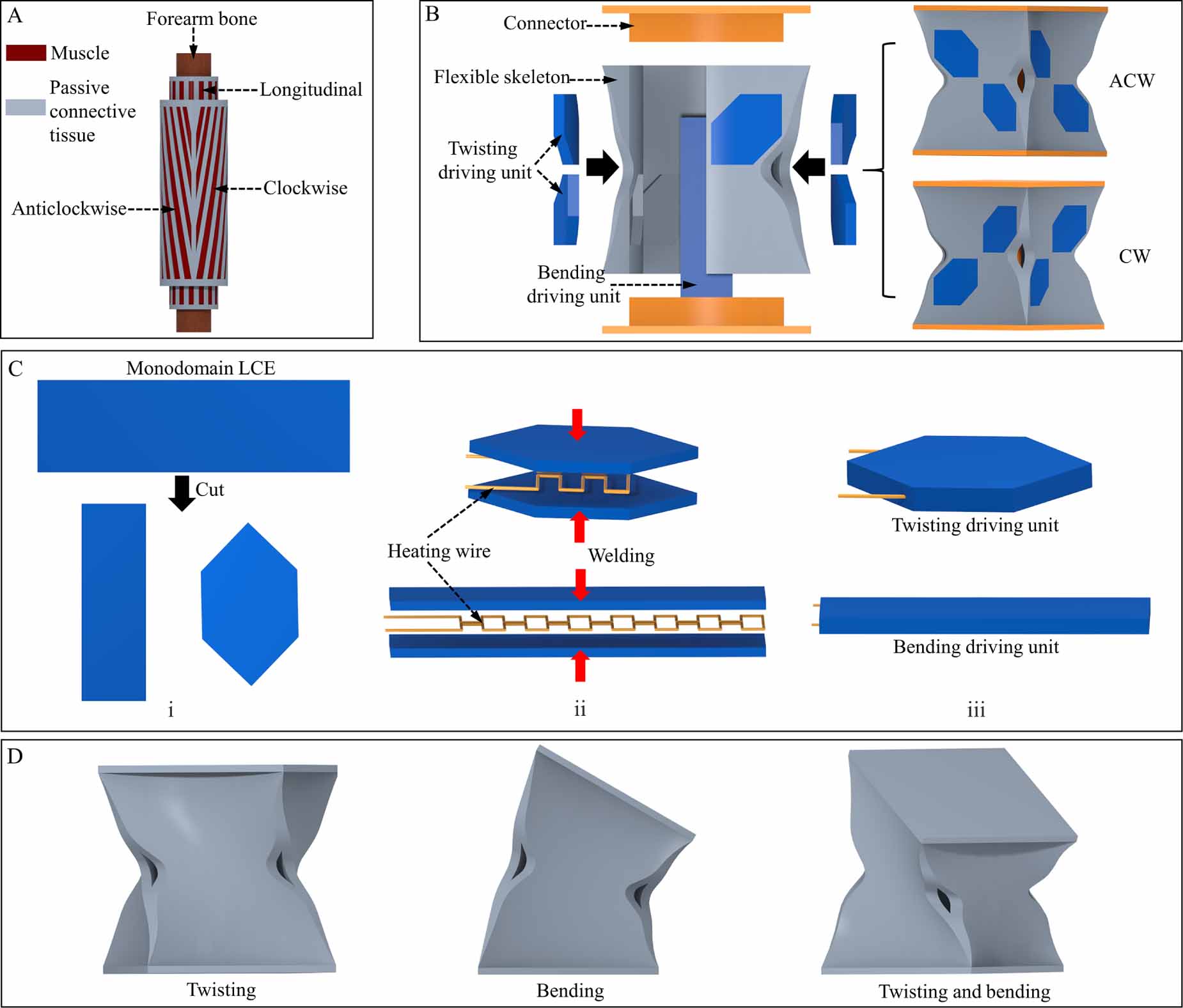 A

Forearm bone

Muscle

Passive connective tissue

Longitudinal

Clockwise

Anticlockwise

B

Connector

Flexible skeleton

Twisting driving unit

Bending driving unit

ACW

CW

C

Monodomain LCE

Cut

i

Heating wire

Welding

ii

Twisting driving unit

Bending driving unit

iii

D

Twisting

Bending

Twisting and bending