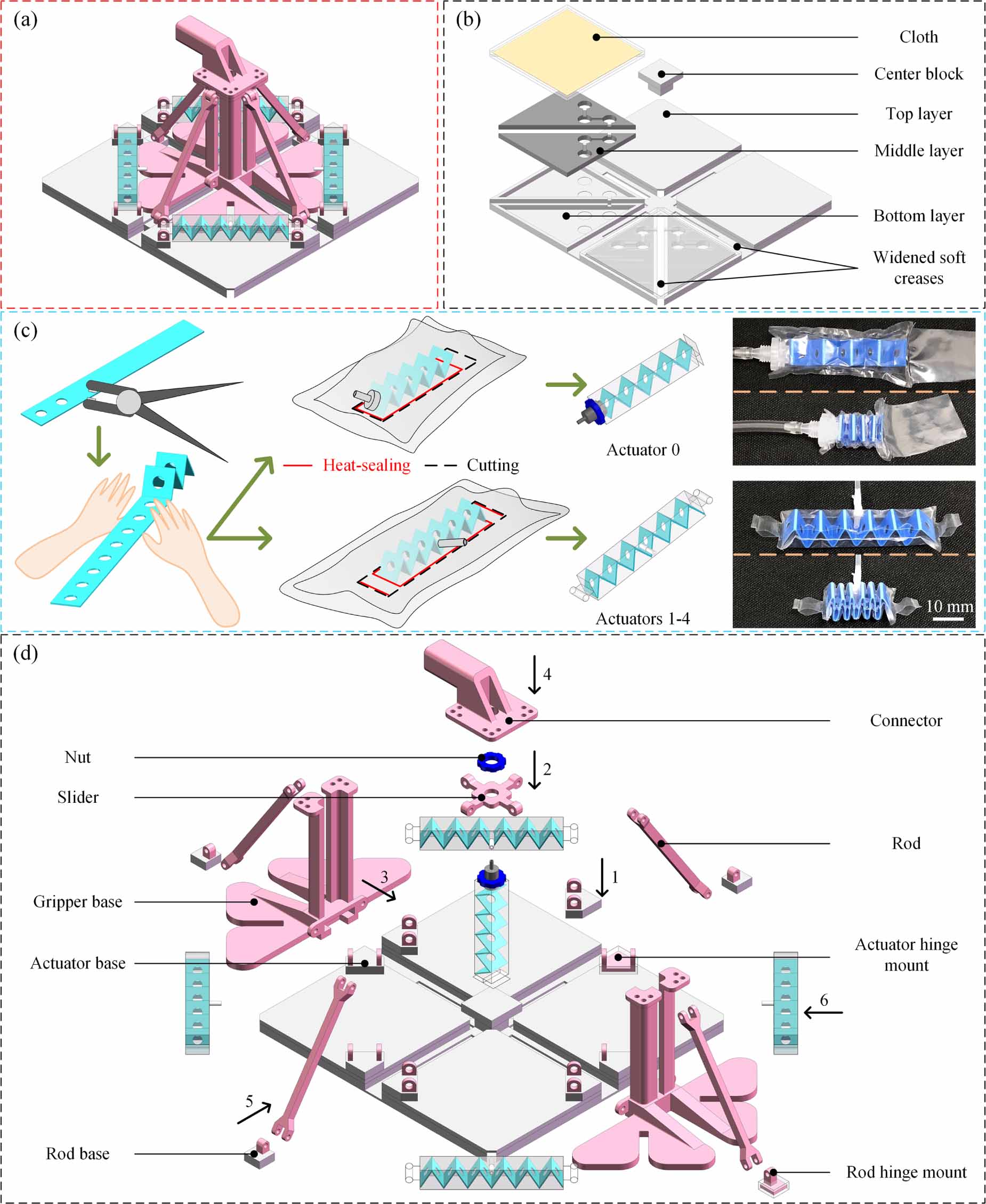 (a)

(b)

Cloth

Center block

Top layer

Middle layer

Bottom layer

Widened soft creases

(c)

Heat-sealing

Cutting

Actuator 0

Actuators 1-4

10 mm

(d)

4

Connector

Nut

2

Slider

Rod

3

1

Gripper base

Actuator base

Actuator hinge mount

6

5

Rod base

Rod hinge mount