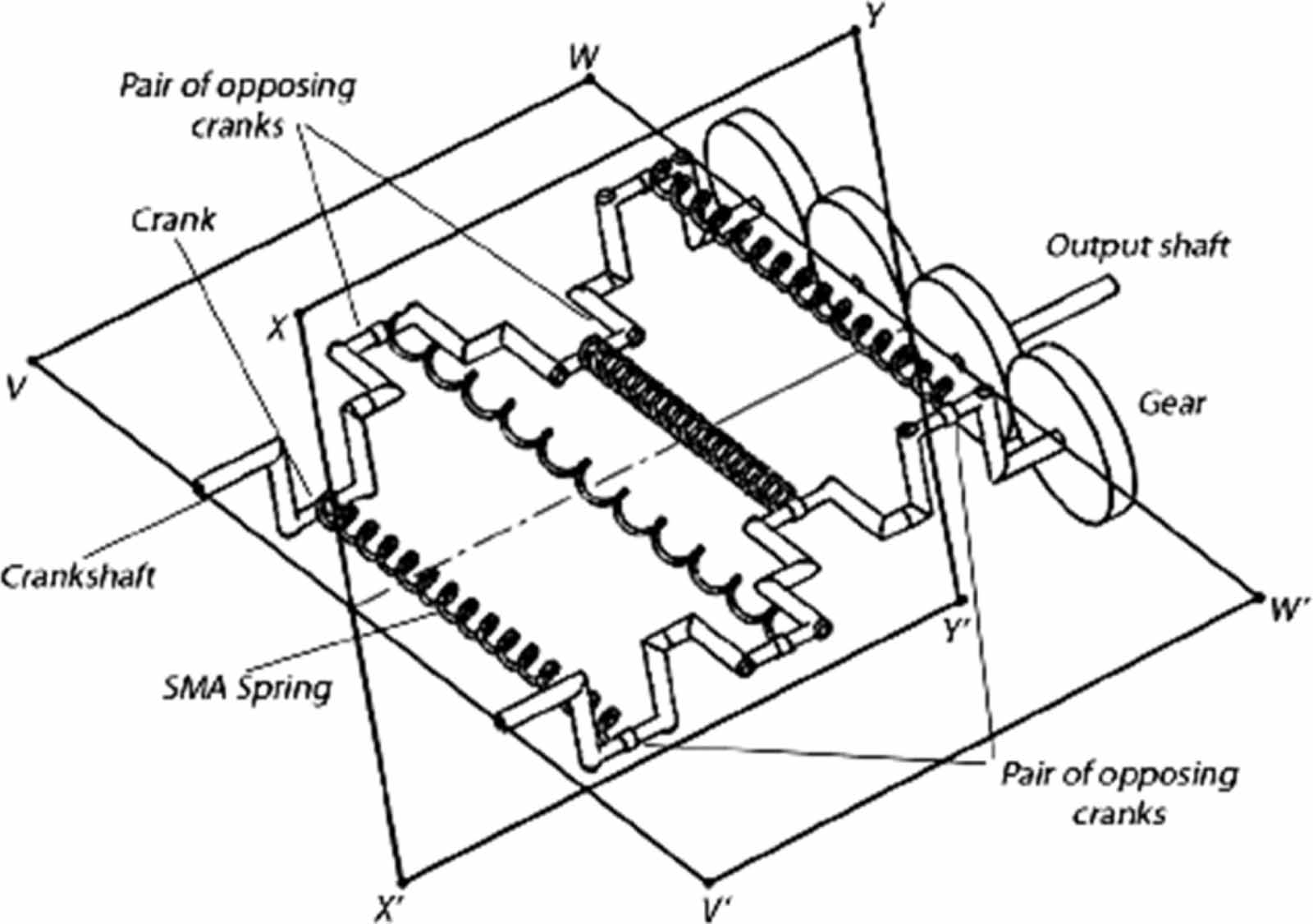 Y
W
Pair of opposing cranks
Crank
Output shaft
X
V
Gear
Crankshaft
W'
Y'
SMA Spring
Pair of opposing cranks
X'
V'