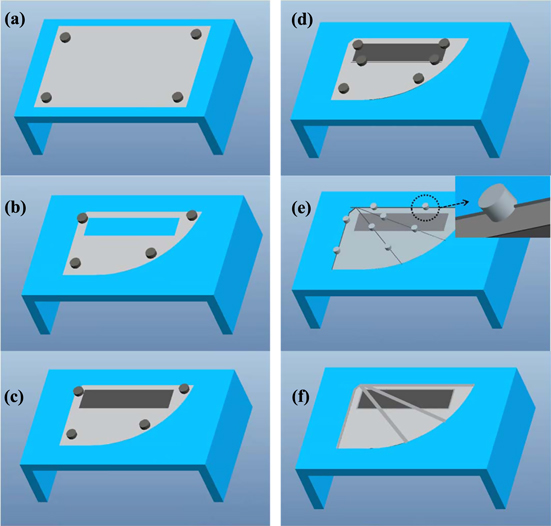 (a)

(b)

(c)

(d)

(e)

(f)