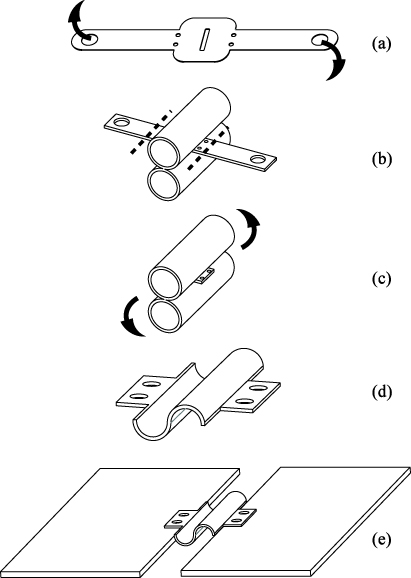 (a)

(b)

(c)

(d)

(e)