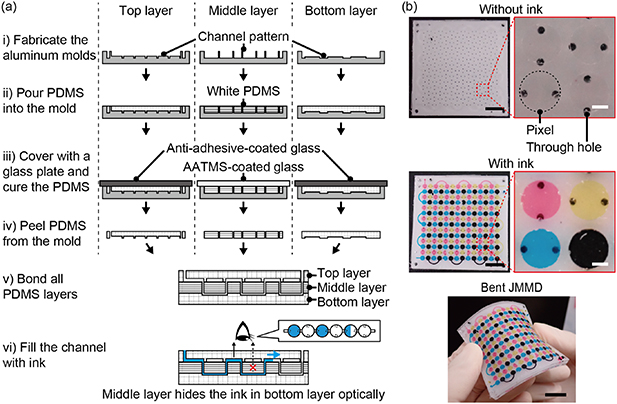 (a)

Top layer

Middle layer

Bottom layer

i) Fabricate the aluminum molds

Channel pattern

ii) Pour PDMS into the mold

White PDMS

iii) Cover with a glass plate and cure the PDMS

Anti-adhesive-coated glass

AATMS-coated glass

iv) Peel PDMS from the mold

v) Bond all PDMS layers

Top layer

Middle layer

Bottom layer

vi) Fill the channel with ink

Middle layer hides the ink in bottom layer optically

(b)

Without ink

Pixel

Through hole

With ink

Bent JMMD