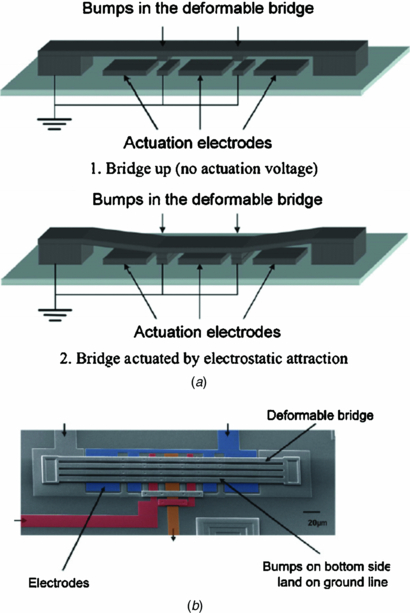 Bumps in the deformable bridge

Actuation electrodes

1. Bridge up (no actuation voltage)

Bumps in the deformable bridge

Actuation electrodes

2. Bridge actuated by electrostatic attraction

(a)

Deformable bridge

20μm

Electrodes

Bumps on bottom side land on ground line

(b)