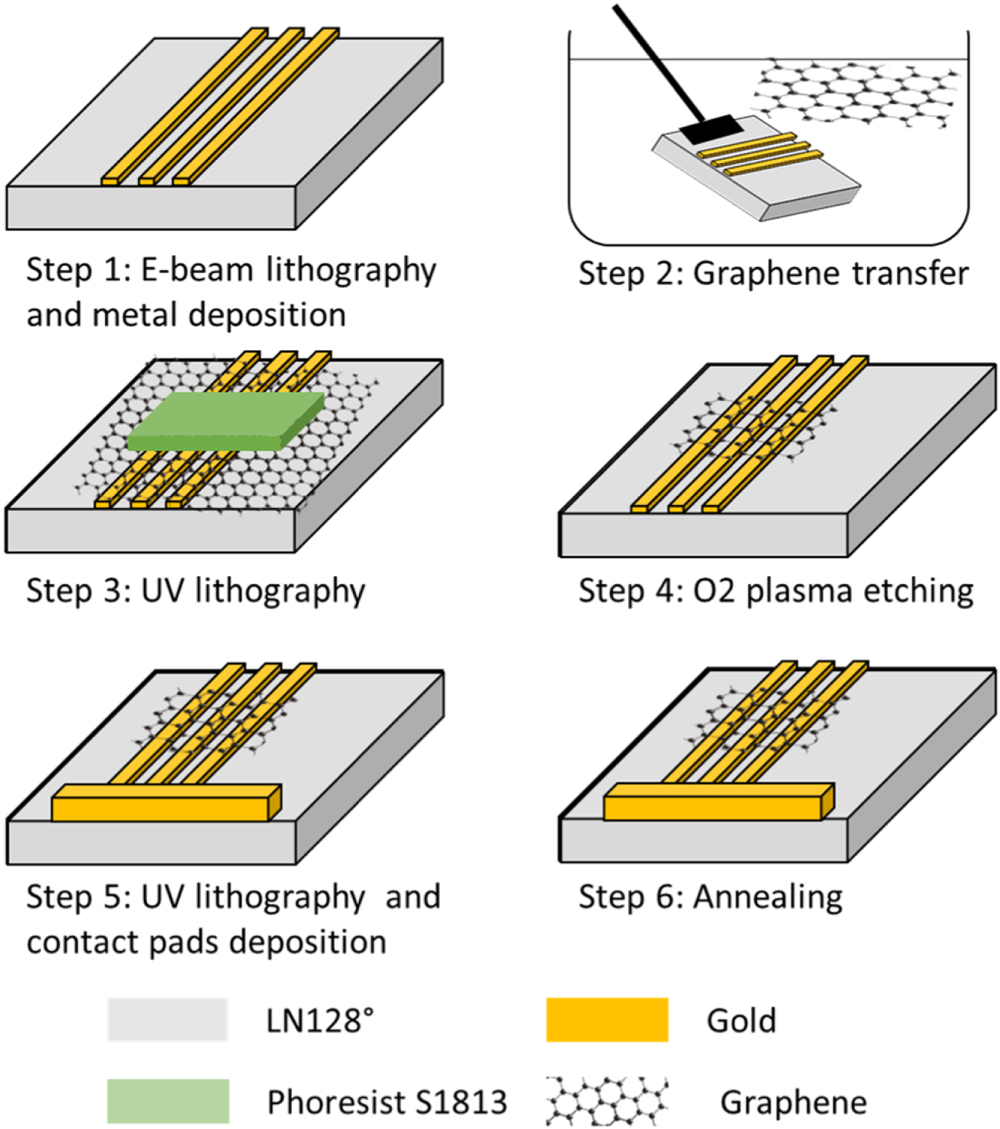 Step 1: E-beam lithography and metal deposition

Step 2: Graphene transfer

Step 3: UV lithography

Step 4: O2 plasma etching

Step 5: UV lithography and contact pads deposition

Step 6: Annealing

LN128°

Gold

Phoresist S1813

Graphene