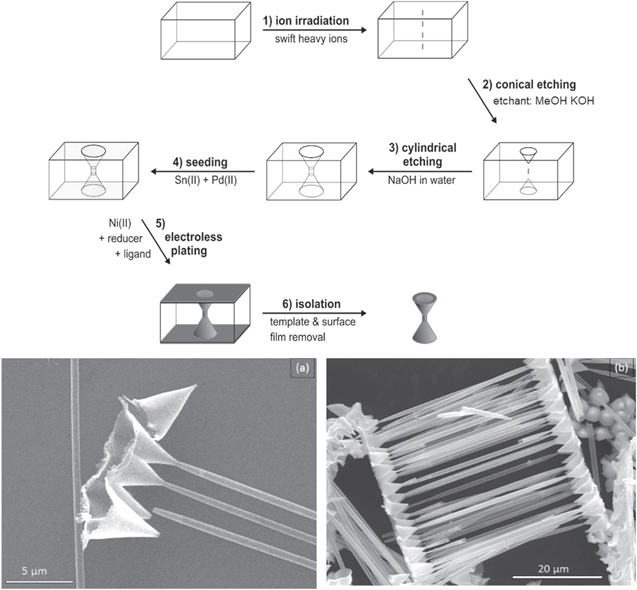 1) ion irradiation
swift heavy ions

2) conical etching
etchant: MeOH KOH

3) cylindrical etching
NaOH in water

4) seeding
Sn(II) + Pd(II)

Ni(II)
+ reducer
+ ligand

5) electroless plating

6) isolation
template & surface film removal

(a)
5 µm

(b)
20 µm